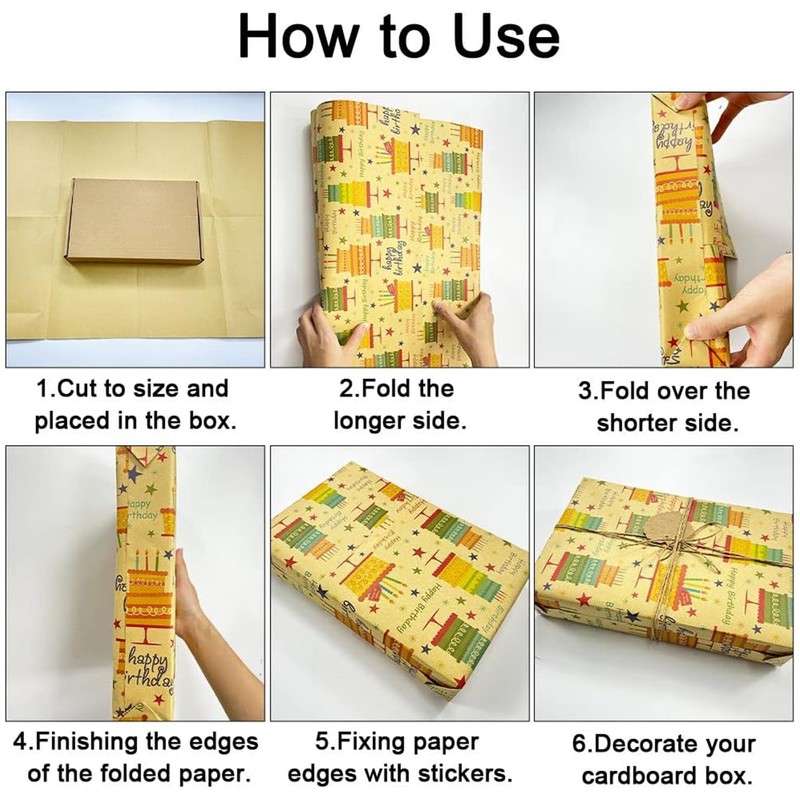 How to Use

1.Cut to size and placed in the box.

2.Fold the longer side.

3.Fold over the shorter side.

4.Finishing the edges of the folded paper.

5.Fixing paper edges with stickers.

6.Decorate your cardboard box.