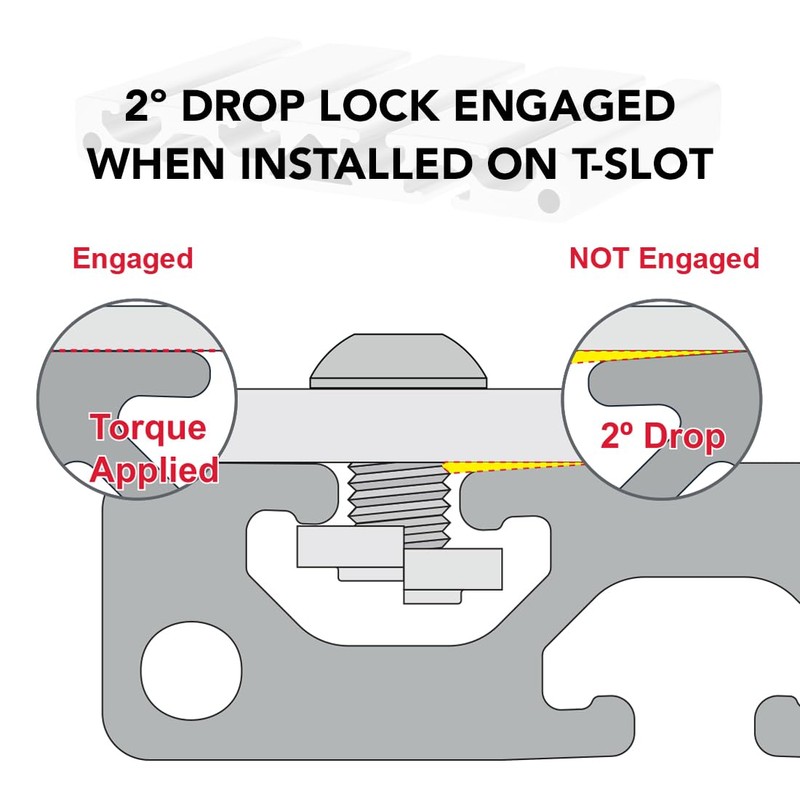 2° DROP LOCK ENGAGED WHEN INSTALLED ON T-SLOT

Engaged

NOT Engaged

Torque Applied

2º Drop