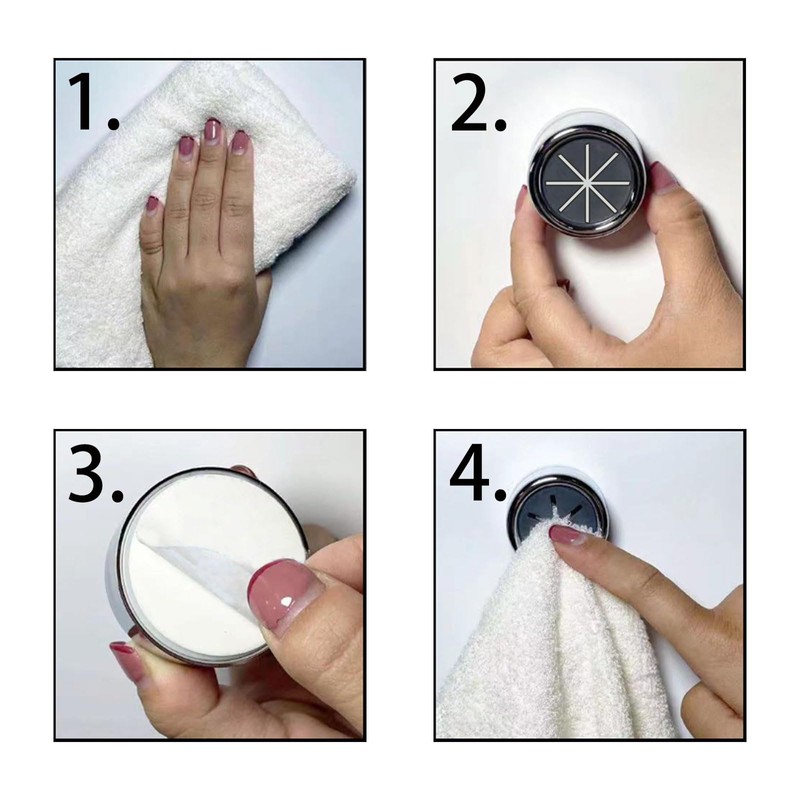 1.

2.

3.

4.