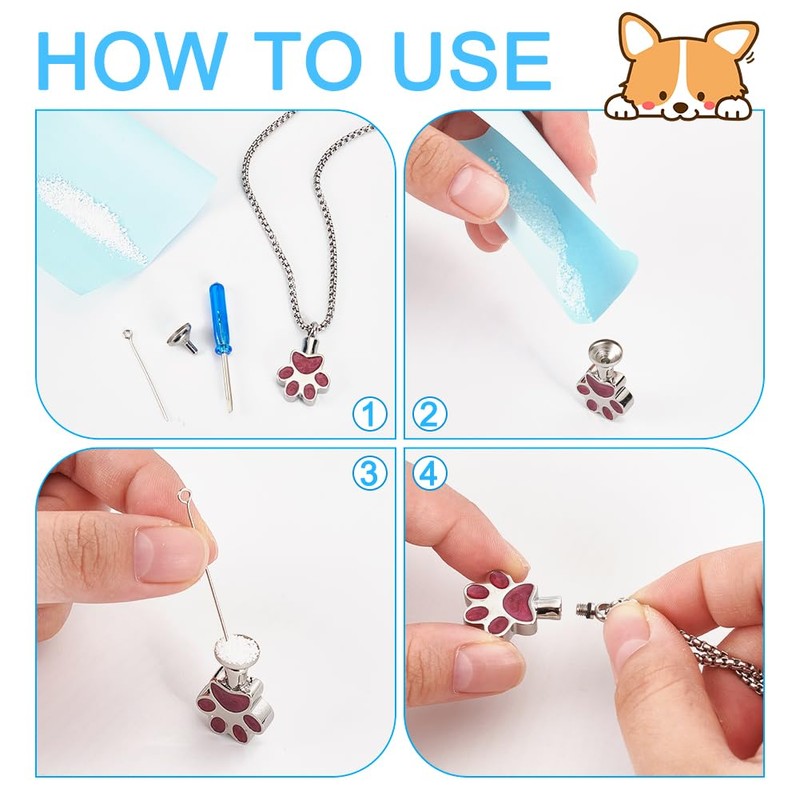 HOW TO USE

1

2

3

4