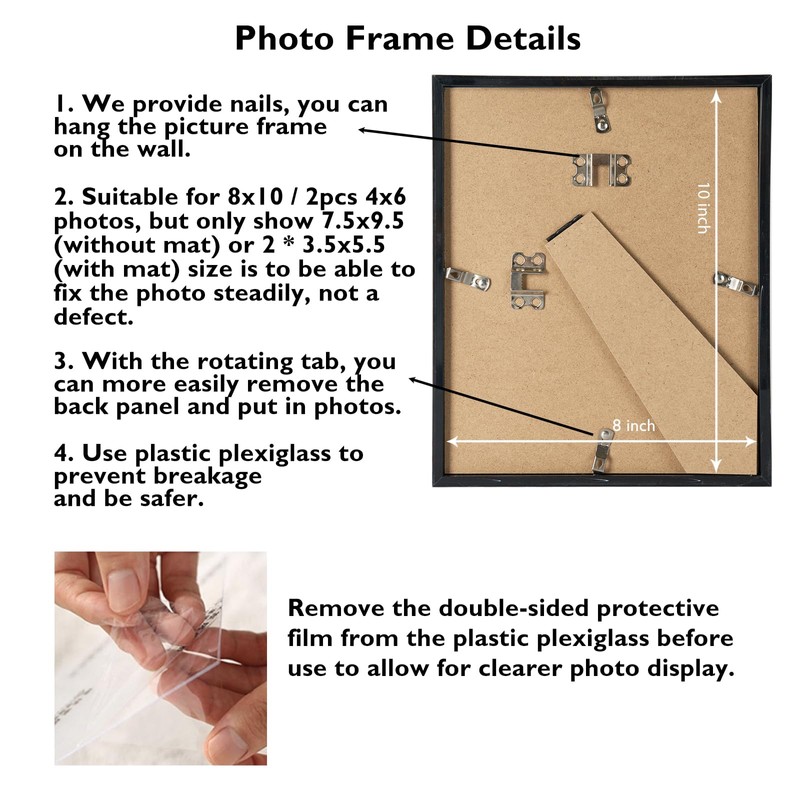 Photo Frame Details

1. We provide nails, you can hang the picture frame on the wall.

2. Suitable for 8x10 / 2pcs 4x6 photos, but only show 7.5x9.5 (without mat) or 2 * 3.5x5.5 (with mat) size is to be able to fix the photo steadily, not a defect.

3. With the rotating tab, you can more easily remove the back panel and put in photos.

4. Use plastic plexiglass to prevent breakage and be safer.

10 inch

8 inch

Remove the double-sided protective film from the plastic plexiglass before use to allow for clearer photo display.