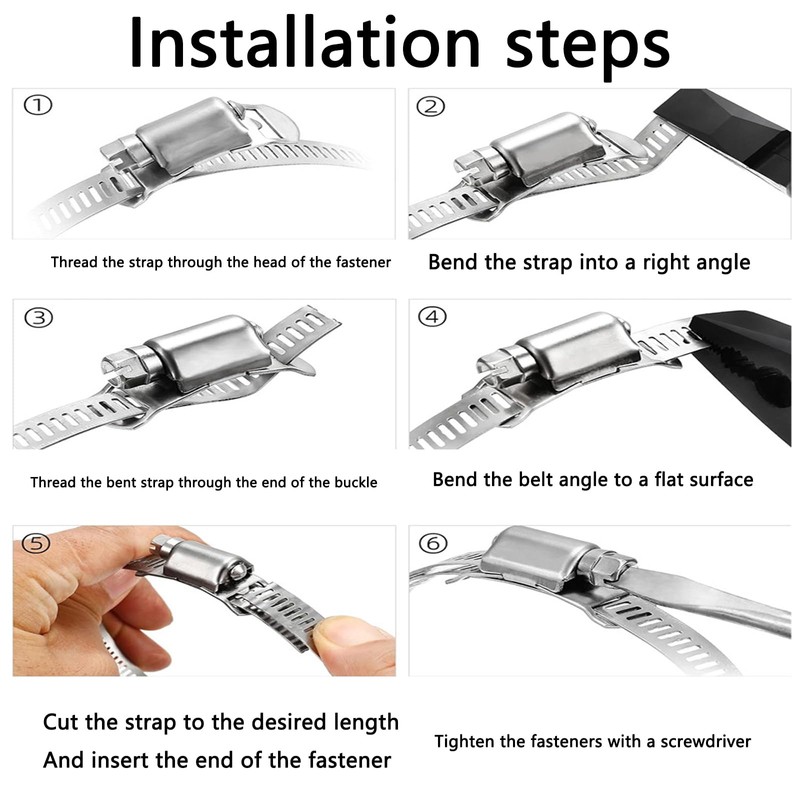 Installation steps

①

Thread the strap through the head of the fastener

②

Bend the strap into a right angle

③

Thread the bent strap through the end of the buckle

④

Bend the belt angle to a flat surface

⑤

Cut the strap to the desired length
And insert the end of the fastener

⑥

Tighten the fasteners with a screwdriver