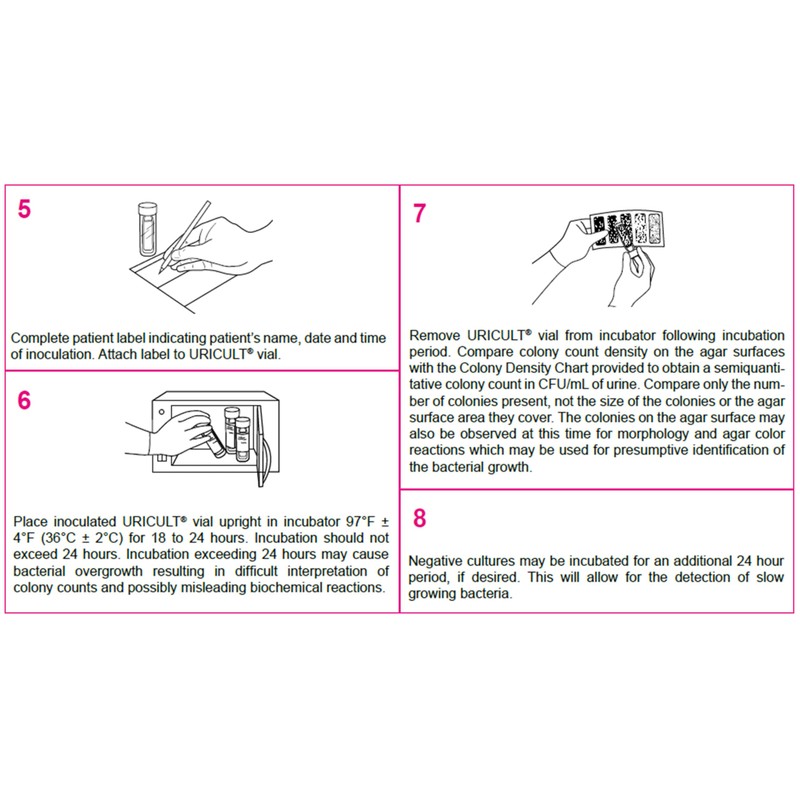 5

Complete patient label indicating patient's name, date and time of inoculation. Attach label to URICULT® vial.

6

Place inoculated URICULT® vial upright in incubator 97°F ± 4°F (36°C ± 2°C) for 18 to 24 hours. Incubation should not exceed 24 hours. Incubation exceeding 24 hours may cause bacterial overgrowth resulting in difficult interpretation of colony counts and possibly misleading biochemical reactions.

7

Remove URICULT® vial from incubator following incubation period. Compare colony count density on the agar surfaces with the Colony Density Chart provided to obtain a semiquantitative colony count in CFU/mL of urine. Compare only the number of colonies present, not the size of the colonies or the agar surface area they cover. The colonies on the agar surface may also be observed at this time for morphology and agar color reactions which may be used for presumptive identification of the bacterial growth.

8

Negative cultures may be incubated for an additional 24 hour period, if desired. This will allow for the detection of slow growing bacteria.