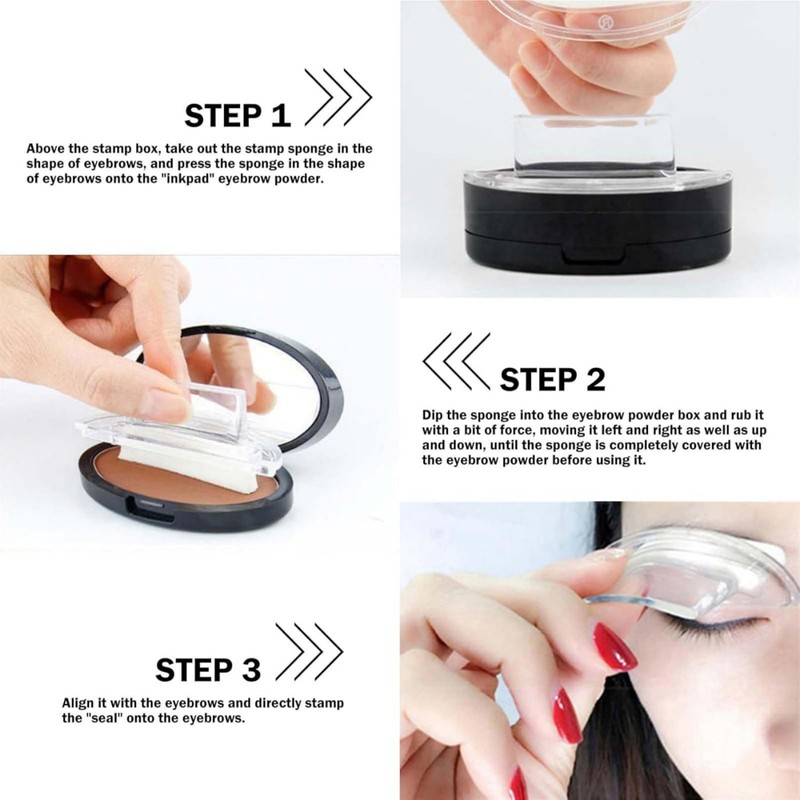 STEP 1

Above the stamp box, take out the stamp sponge in the shape of eyebrows, and press the sponge in the shape of eyebrows onto the "inkpad" eyebrow powder.

STEP 2

Dip the sponge into the eyebrow powder box and rub it with a bit of force, moving it left and right as well as up and down, until the sponge is completely covered with the eyebrow powder before using it.

STEP 3

Align it with the eyebrows and directly stamp the "seal" onto the eyebrows.