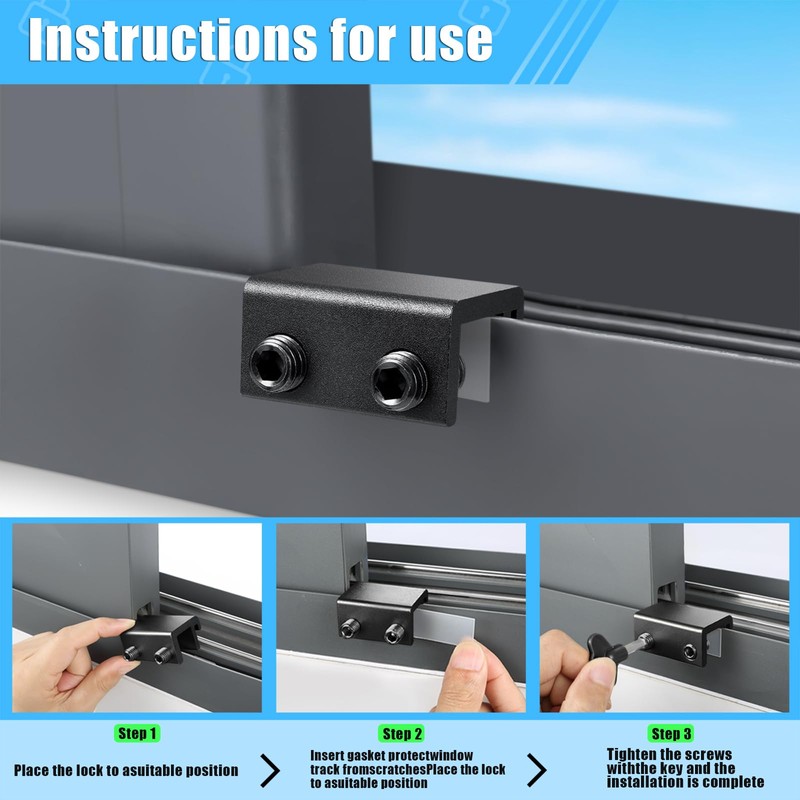 Instructions for use

Step 1

Place the lock to asuitable position

Step 2

Insert gasket protectwindow track fromscratchesPlace the lock to asuitable position

Step 3

Tighten the screws withthe key and the installation is complete