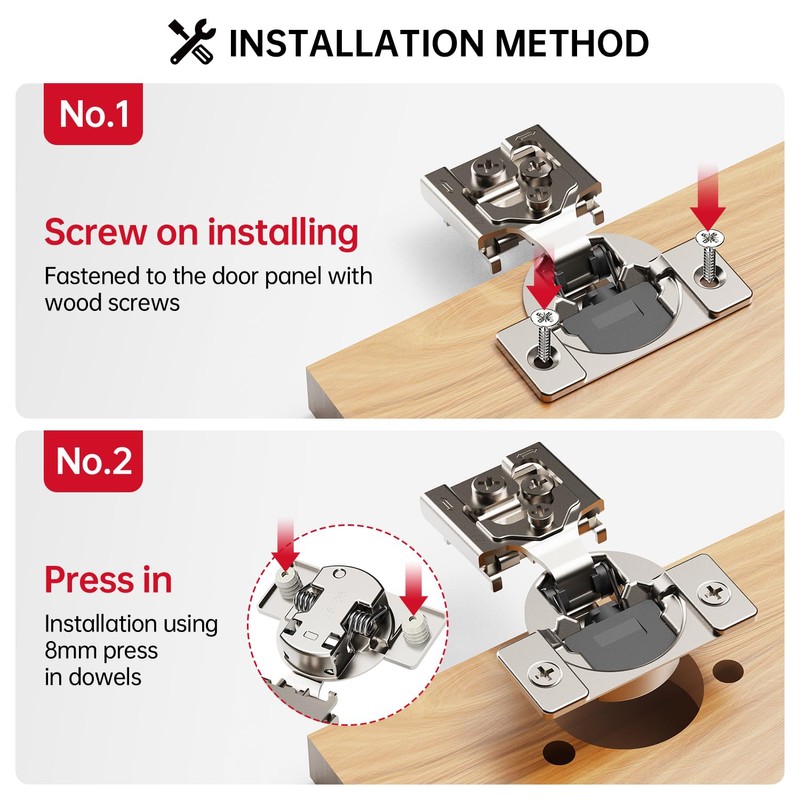 INSTALLATION METHOD

No.1

Screw on installing

Fastened to the door panel with wood screws

No.2

Press in

Installation using 8mm press in dowels