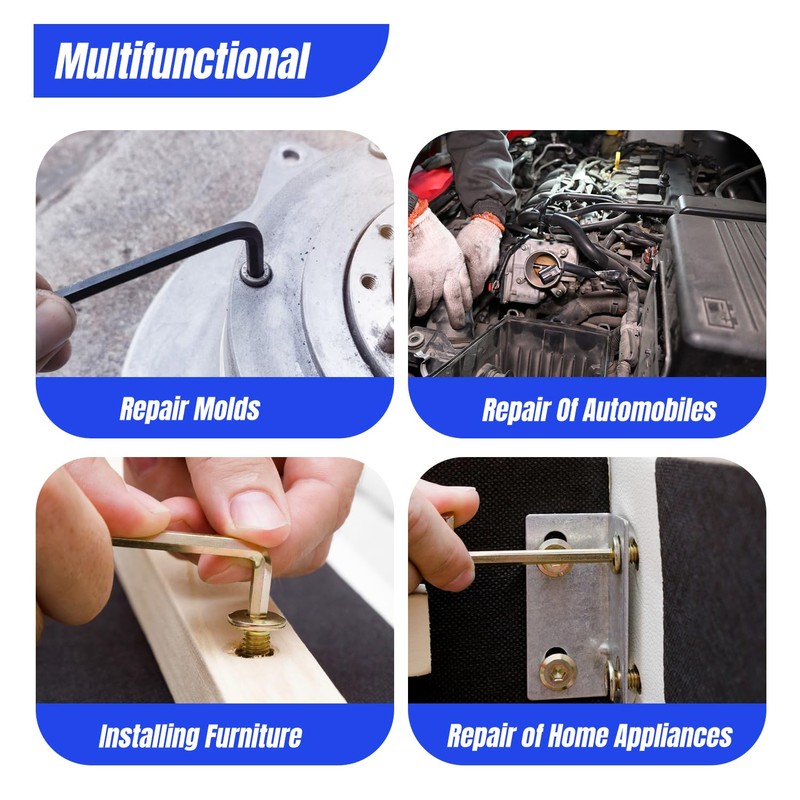 Multifunctional

Repair Molds

Repair Of Automobiles

Installing Furniture

Repair of Home Appliances