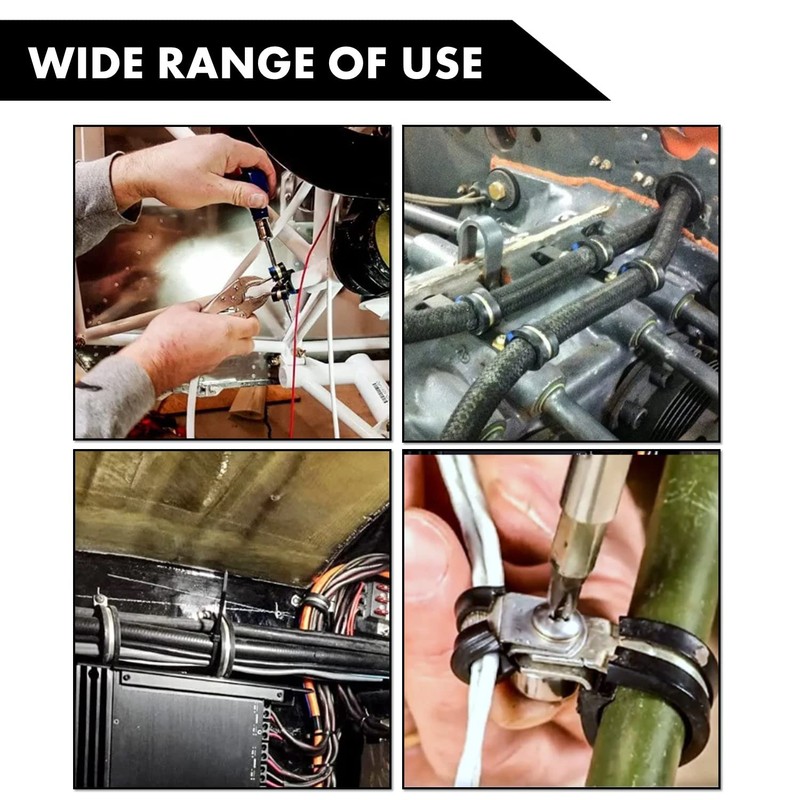 WIDE RANGE OF USE