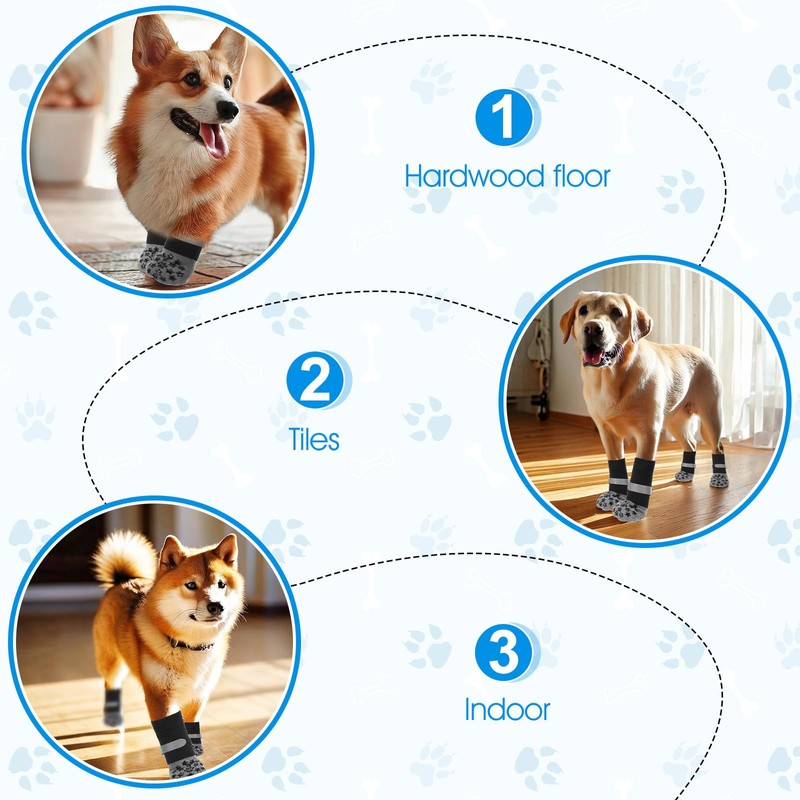 1

Hardwood floor

2

Tiles

3

Indoor