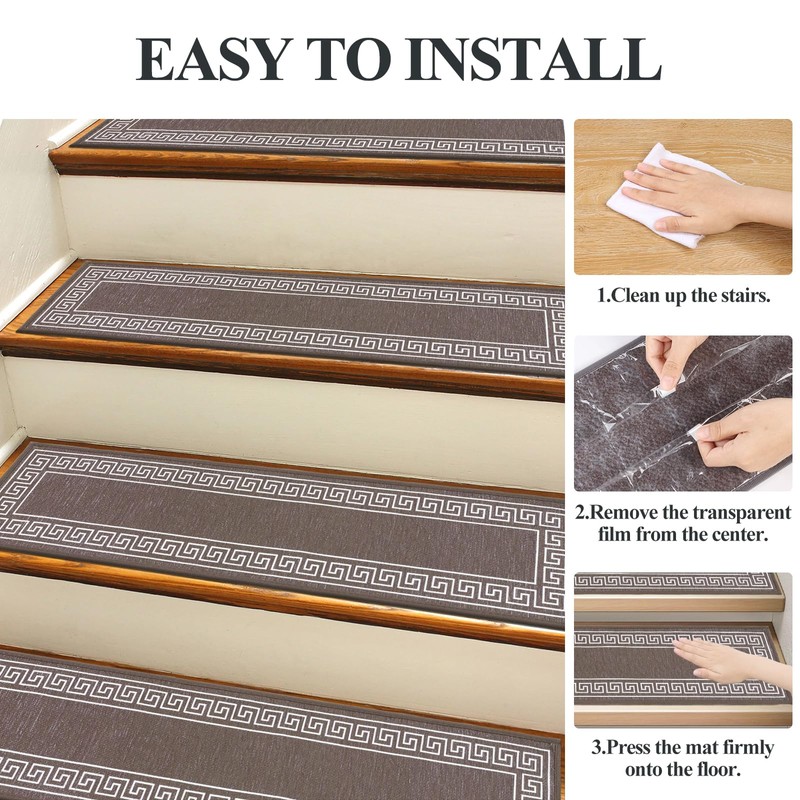 EASY TO INSTALL

1.Clean up the stairs.

2.Remove the transparent film from the center.

3.Press the mat firmly onto the floor.