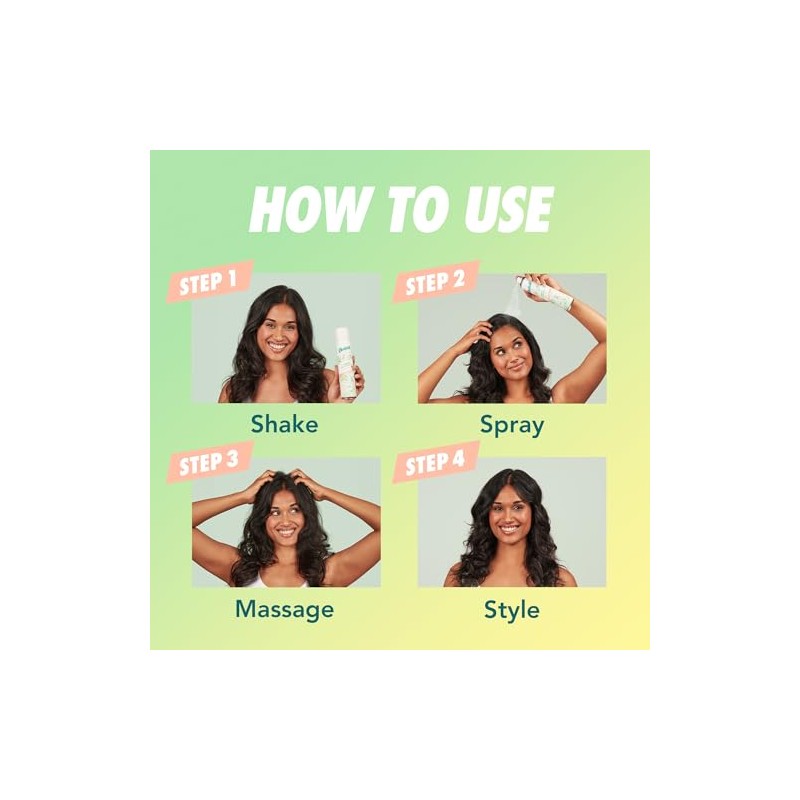 HOW TO USE

STEP 1
Shake

STEP 2
Spray

STEP 3
Massage

STEP 4
Style