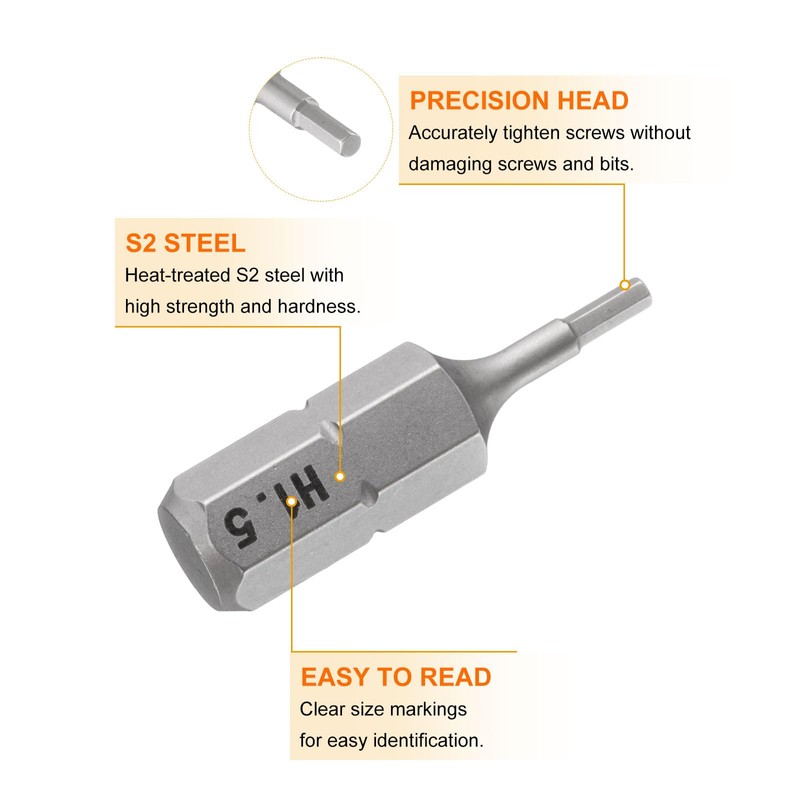 PRECISION HEAD
Accurately tighten screws without damaging screws and bits.

S2 STEEL
Heat-treated S2 steel with high strength and hardness.

H1.5

EASY TO READ
Clear size markings for easy identification.