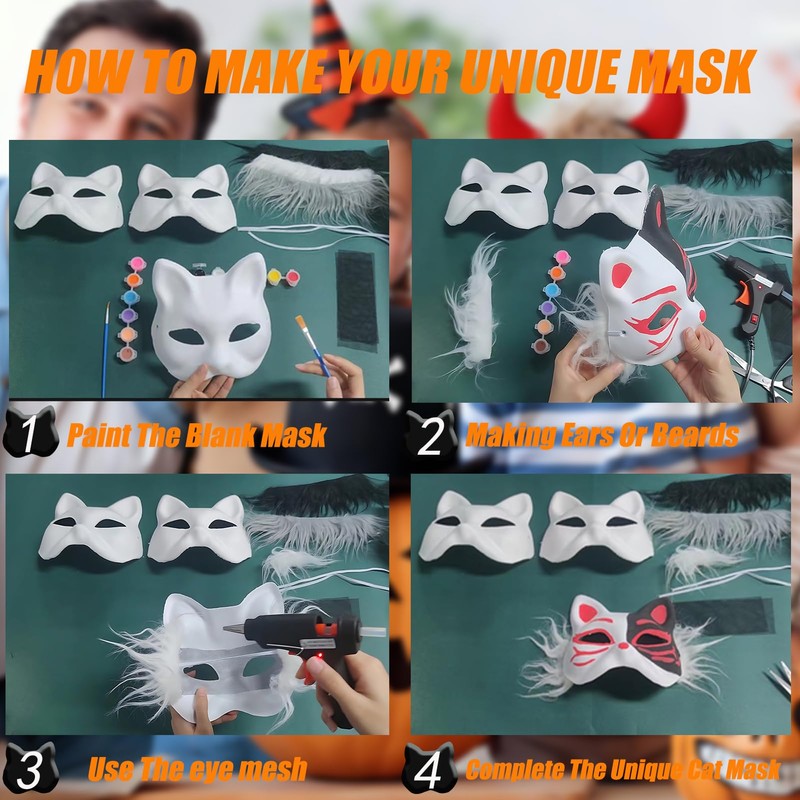 HOW TO MAKE YOUR UNIQUE MASK

1 Paint The Blank Mask

2 Making Ears Or Beards

3 Use The eye mesh

4 Complete The Unique Cat Mask