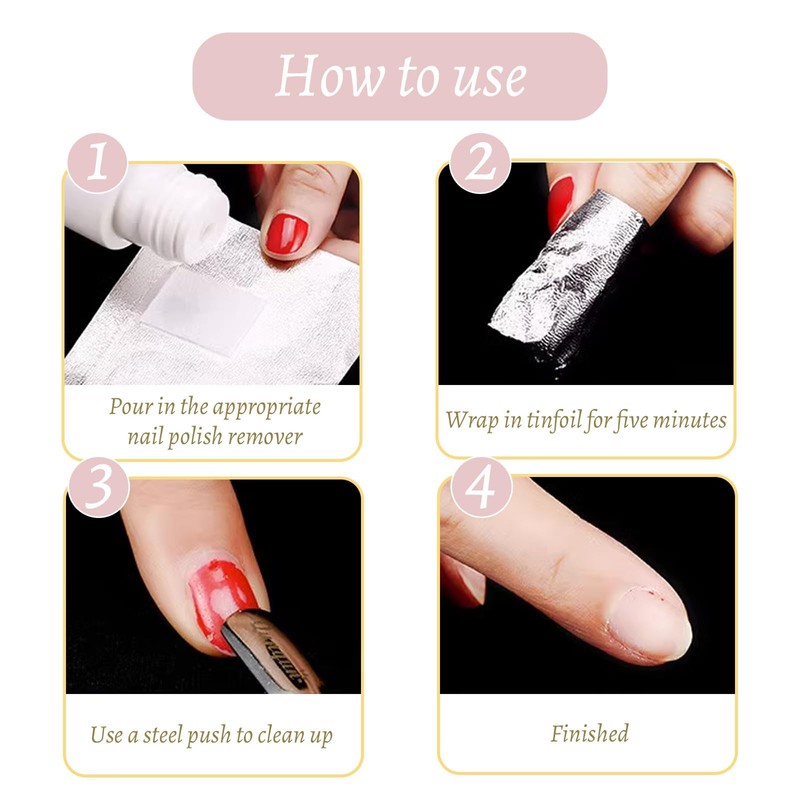 How to use

1

Pour in the appropriate nail polish remover

2

Wrap in tinfoil for five minutes

3

Use a steel push to clean up

4

Finished