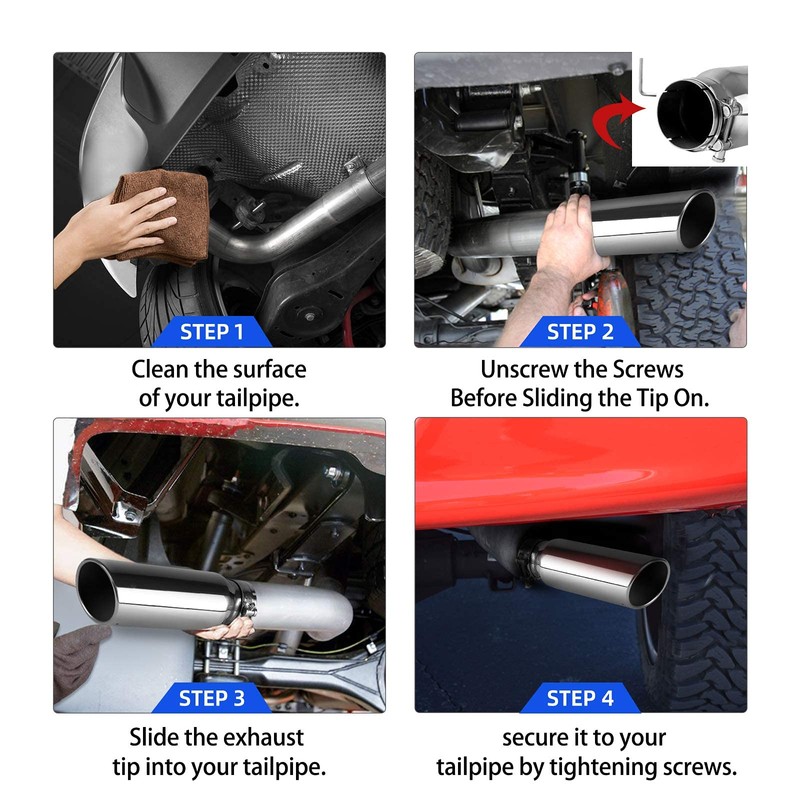 STEP 1

Clean the surface of your tailpipe.

STEP 2

Unscrew the Screws Before Sliding the Tip On.

STEP 3

Slide the exhaust tip into your tailpipe.

STEP 4

secure it to your tailpipe by tightening screws.