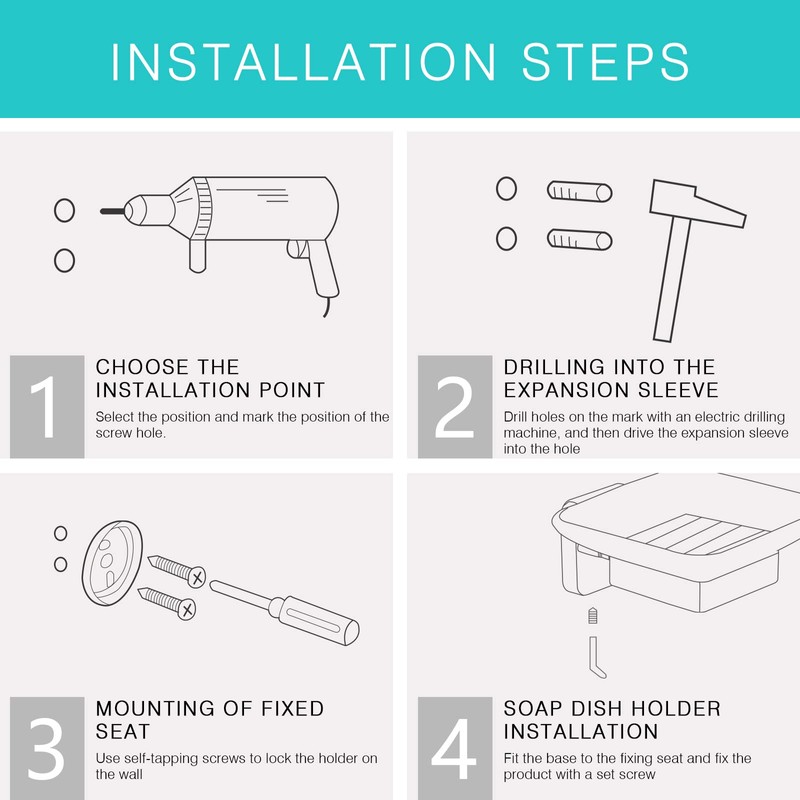 INSTALLATION STEPS

1

CHOOSE THE INSTALLATION POINT

Select the position and mark the position of the screw hole.

2

DRILLING INTO THE EXPANSION SLEEVE

Drill holes on the mark with an electric drilling machine, and then drive the expansion sleeve into the hole

3

MOUNTING OF FIXED SEAT

Use self-tapping screws to lock the holder on the wall

4

SOAP DISH HOLDER INSTALLATION

Fit the base to the fixing seat and fix the product with a set screw