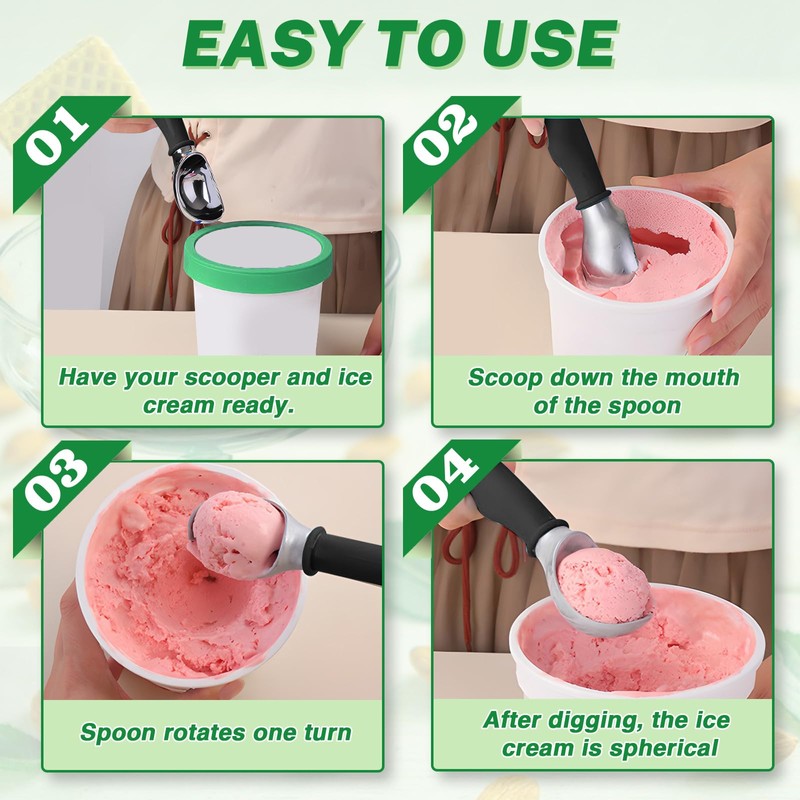 EASY TO USE

01

Have your scooper and ice cream ready.

02

Scoop down the mouth of the spoon

03

Spoon rotates one turn

04

After digging, the ice cream is spherical