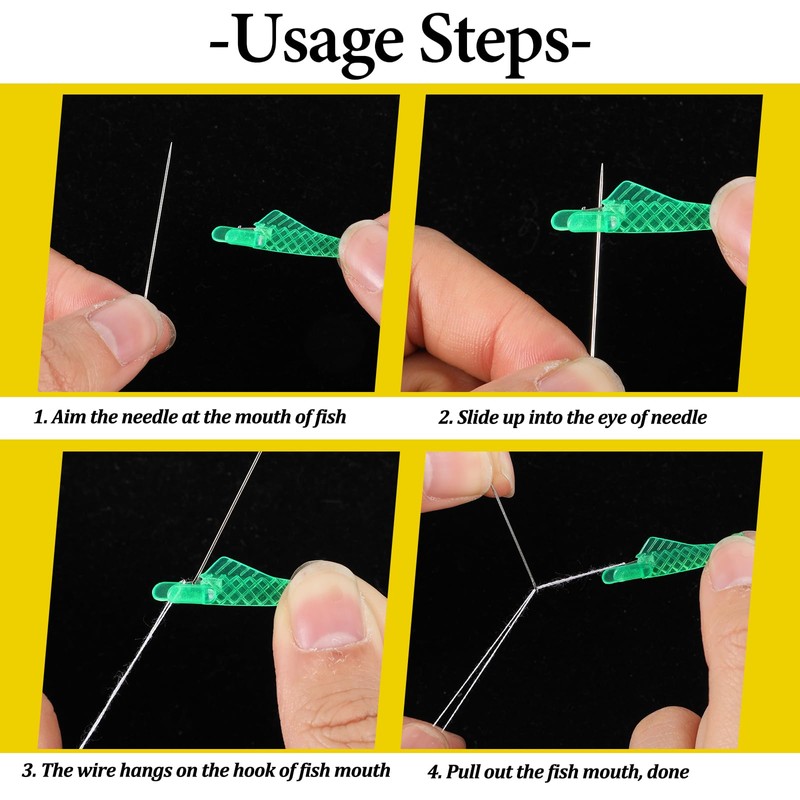 -Usage Steps-

1. Aim the needle at the mouth of fish

2. Slide up into the eye of needle

3. The wire hangs on the hook of fish mouth

4. Pull out the fish mouth, done