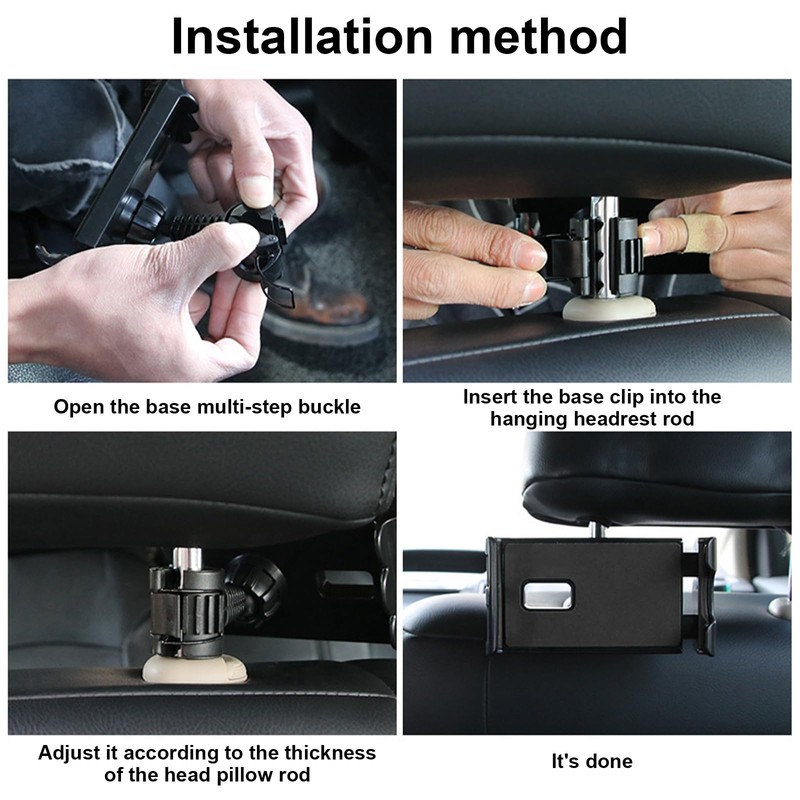 Installation method

Open the base multi-step buckle

Insert the base clip into the hanging headrest rod

Adjust it according to the thickness of the head pillow rod

It's done