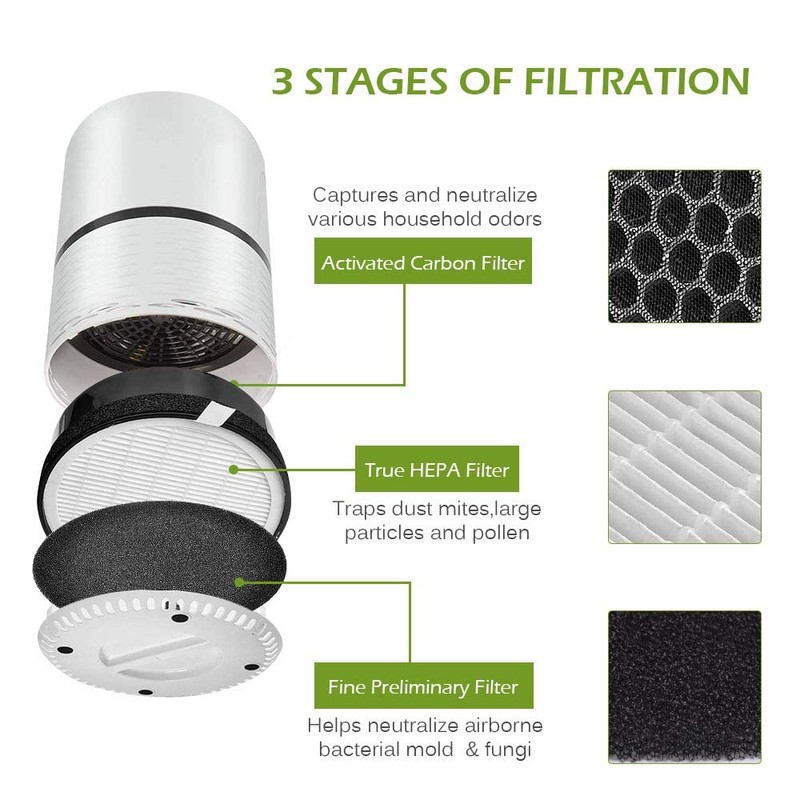 3 STAGES OF FILTRATION

Captures and neutralize various household odors

Activated Carbon Filter

True HEPA Filter

Traps dust mites,large particles and pollen

Fine Preliminary Filter

Helps neutralize airborne bacterial mold & fungi