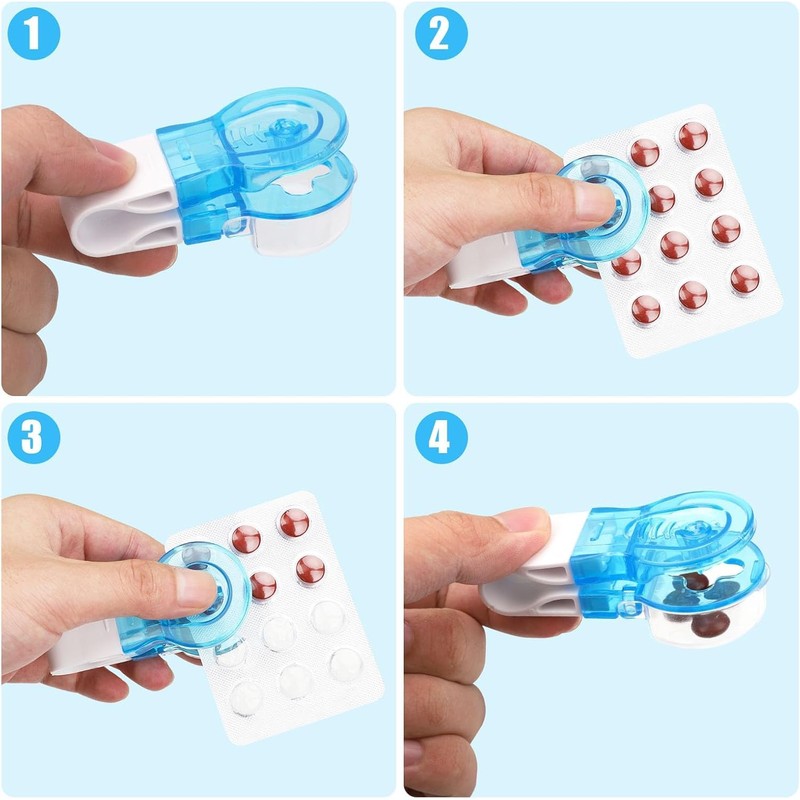 1

2

3

4