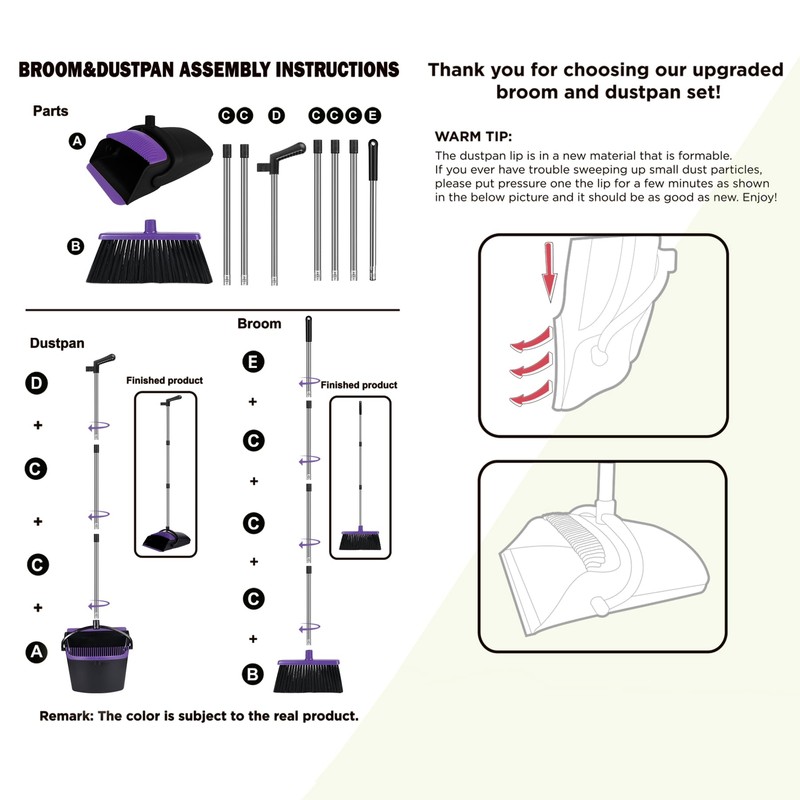 BROOM&DUSTPAN ASSEMBLY INSTRUCTIONS

Parts

A

B

C C D C C C E

Dustpan

D
+
C
+
C
+
A

Finished product

Broom

E
+
C
+
C
+
C
+
B

Finished product

Remark: The color is subject to the real product.

Thank you for choosing our upgraded broom and dustpan set!

WARM TIP:
The dustpan lip is in a new material that is formable.
If you ever have trouble sweeping up small dust particles, please put pressure one the lip for a few minutes as shown in the below picture and it should be as good as new. Enjoy!