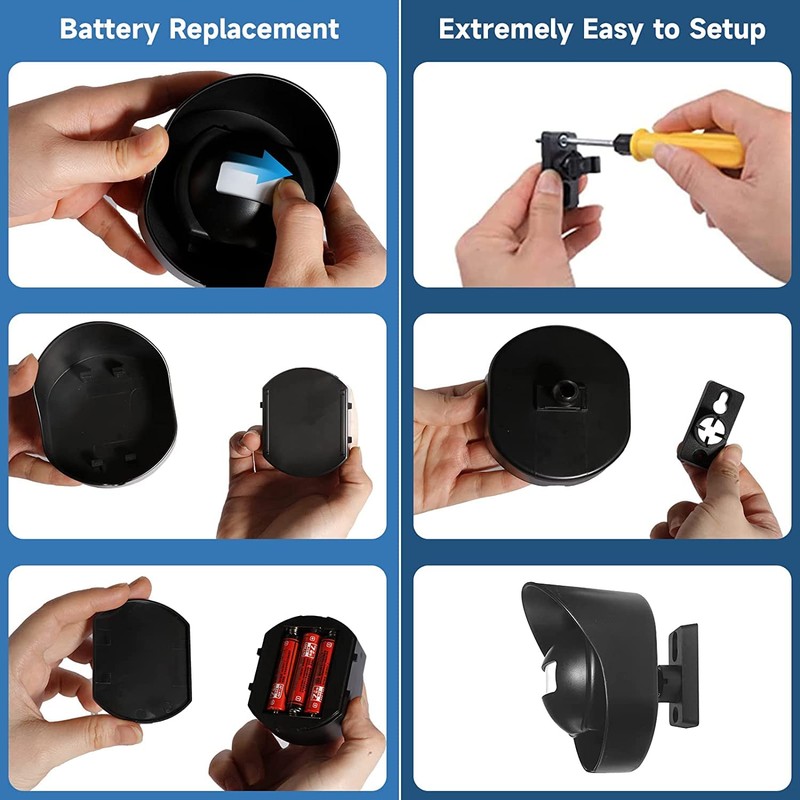 Battery Replacement

Extremely Easy to Setup