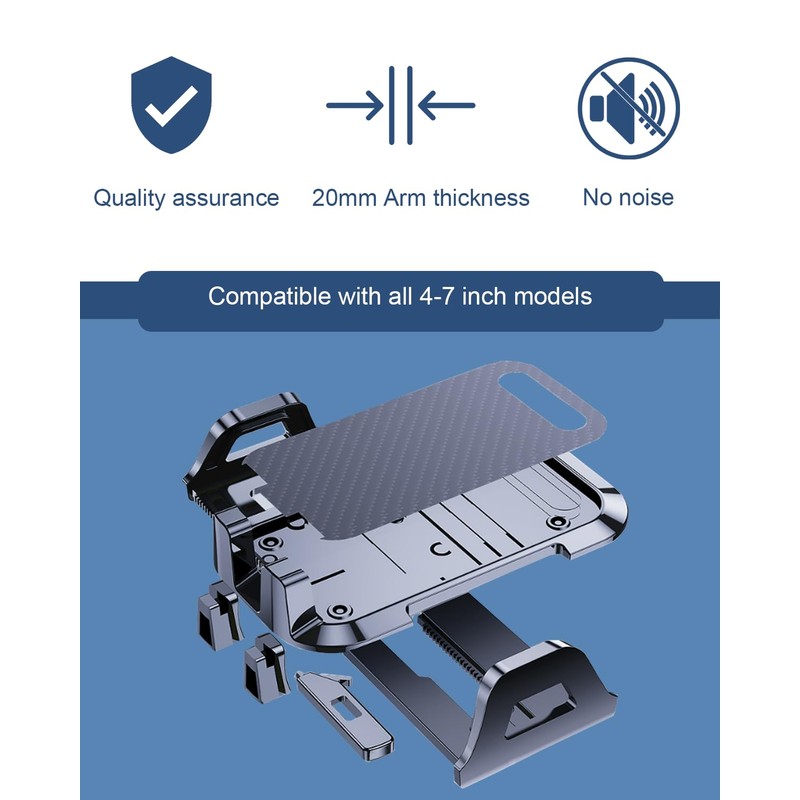 Quality assurance

20mm Arm thickness

No noise

Compatible with all 4-7 inch models