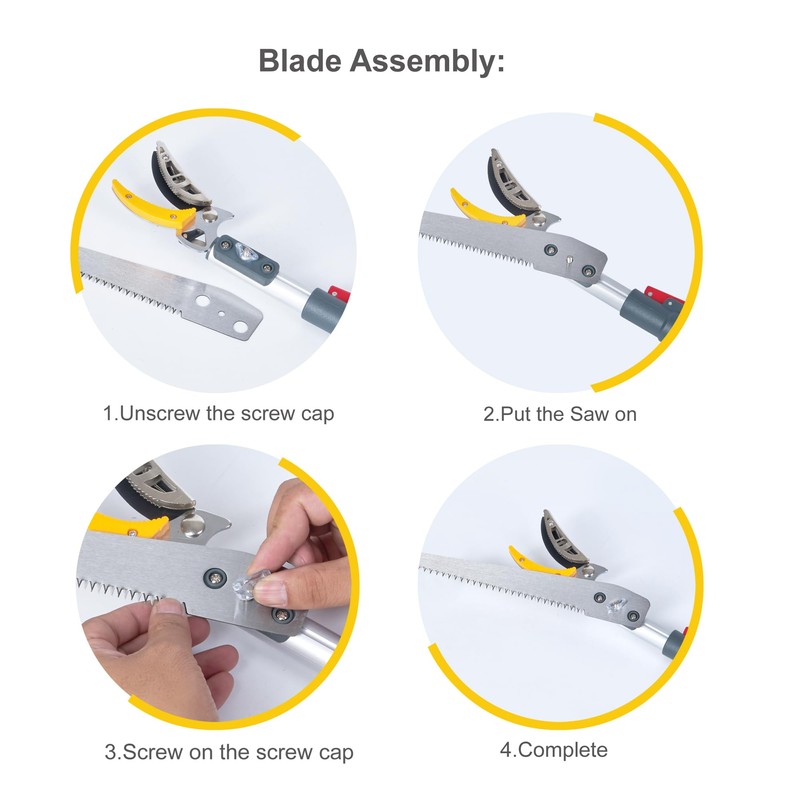 Blade Assembly:

1.Unscrew the screw cap

2.Put the Saw on

3.Screw on the screw cap

4.Complete