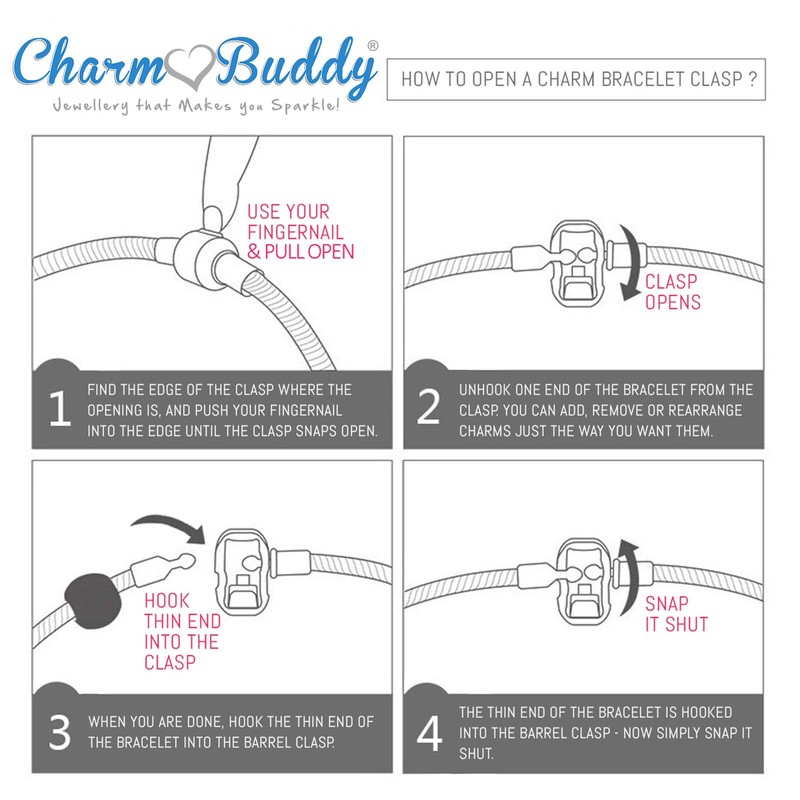 Charm Buddy®
Jewellery that Makes you Sparkle!

HOW TO OPEN A CHARM BRACELET CLASP ?

USE YOUR FINGERNAIL & PULL OPEN

1 FIND THE EDGE OF THE CLASP WHERE THE OPENING IS, AND PUSH YOUR FINGERNAIL INTO THE EDGE UNTIL THE CLASP SNAPS OPEN.

CLASP OPENS

2 UNHOOK ONE END OF THE BRACELET FROM THE CLASP. YOU CAN ADD, REMOVE OR REARRANGE CHARMS JUST THE WAY YOU WANT THEM.

HOOK THIN END INTO THE CLASP

3 WHEN YOU ARE DONE, HOOK THE THIN END OF THE BRACELET INTO THE BARREL CLASP.

SNAP IT SHUT

4 THE THIN END OF THE BRACELET IS HOOKED INTO THE BARREL CLASP - NOW SIMPLY SNAP IT SHUT.