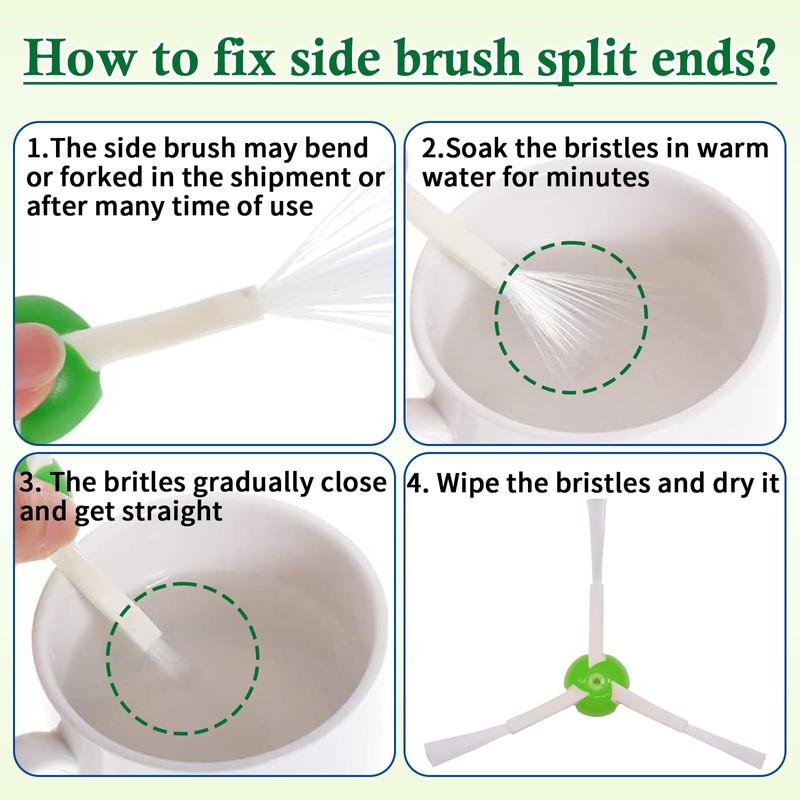 How to fix side brush split ends?

1.The side brush may bend or forked in the shipment or after many time of use

2.Soak the bristles in warm water for minutes

3. The britles gradually close and get straight

4. Wipe the bristles and dry it