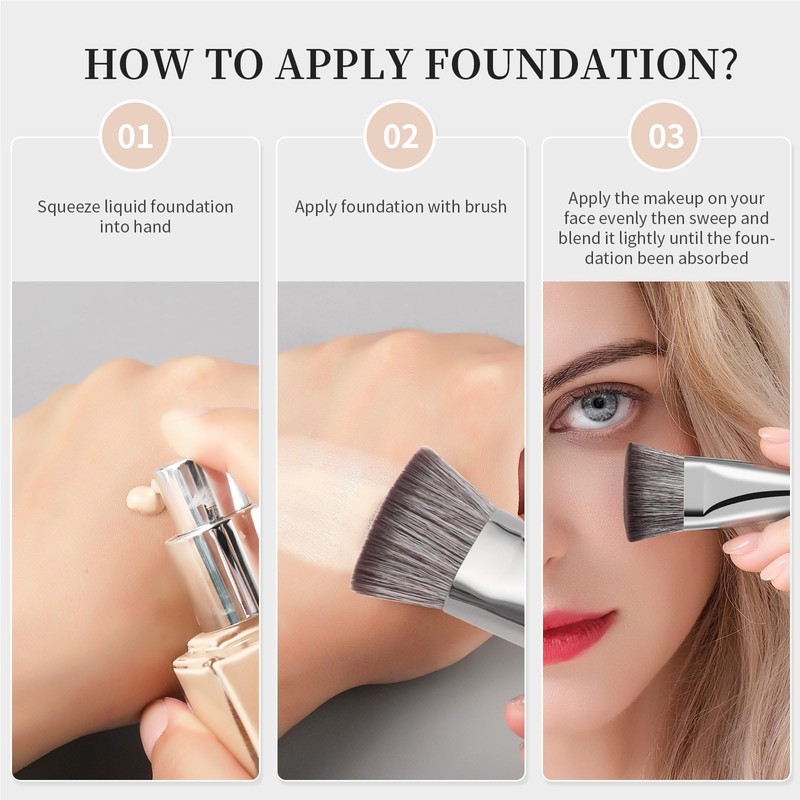 HOW TO APPLY FOUNDATION?

01

Squeeze liquid foundation into hand

02

Apply foundation with brush

03

Apply the makeup on your face evenly then sweep and blend it lightly until the foundation been absorbed