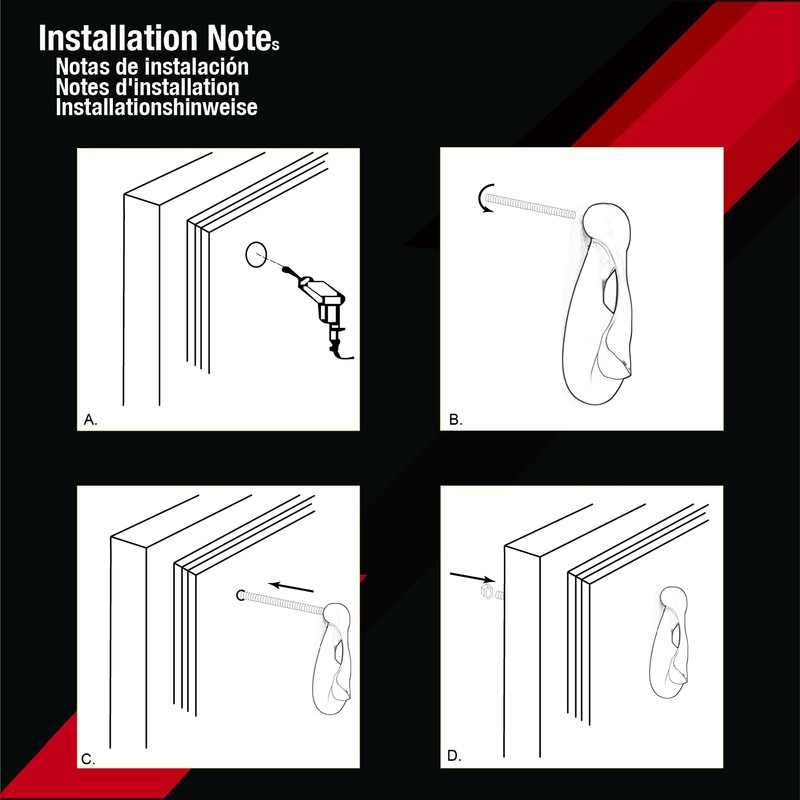 Installation Notes
Notas de instalación
Notes d'installation
Installationshinweise

A.

B.

C.

D.