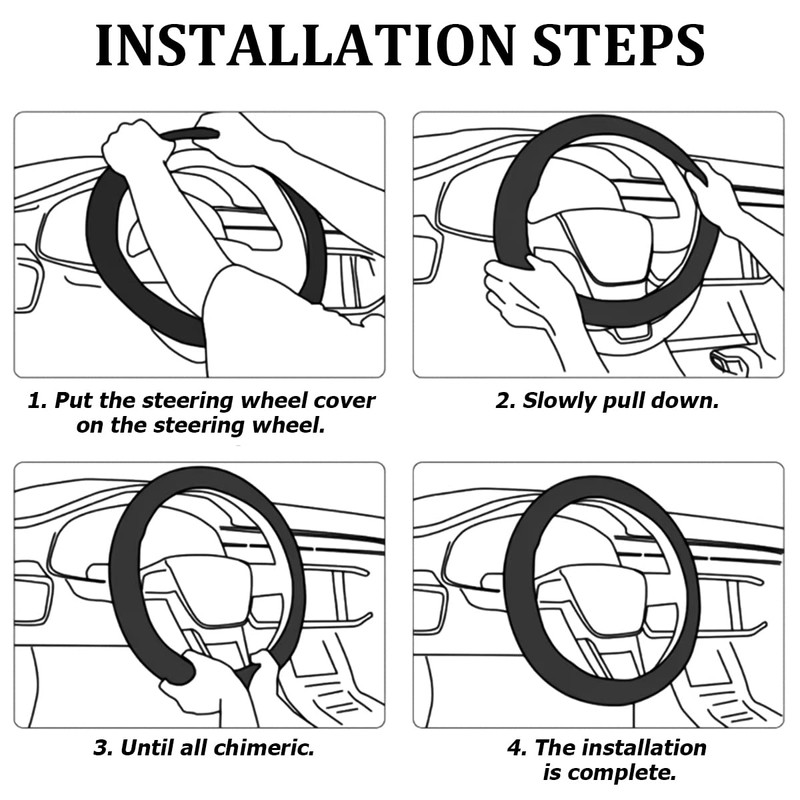 INSTALLATION STEPS

1. Put the steering wheel cover on the steering wheel.

2. Slowly pull down.

3. Until all chimeric.

4. The installation is complete.