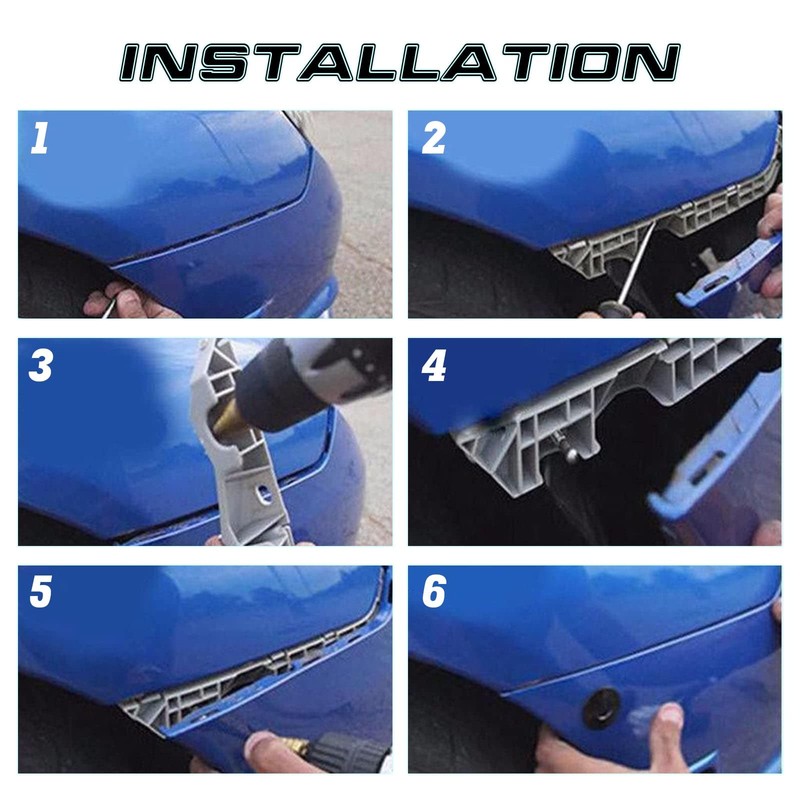 INSTALLATION

1

2

3

4

5

6