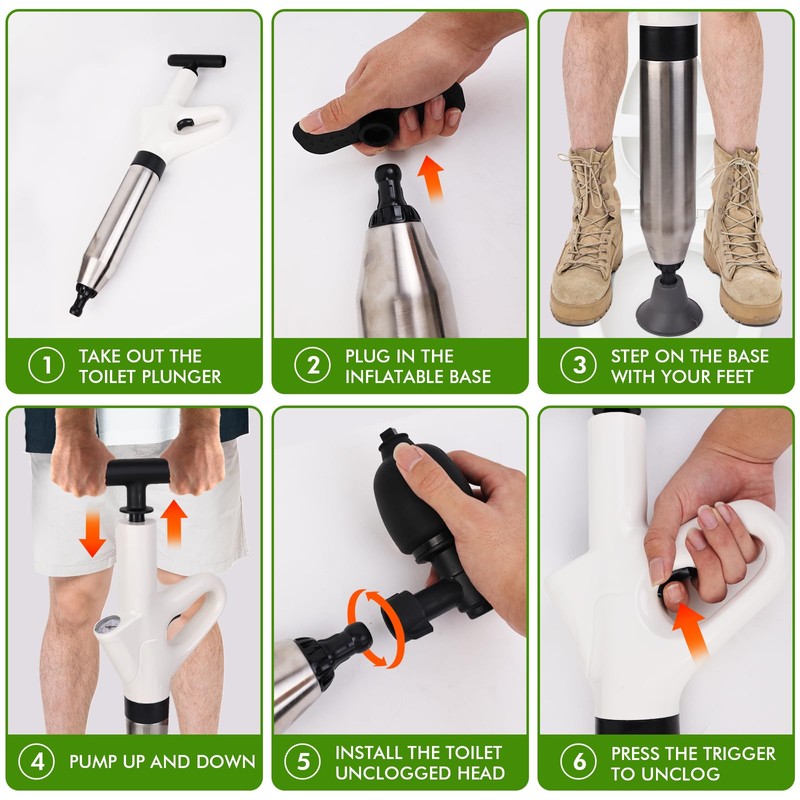 1 TAKE OUT THE TOILET PLUNGER

2 PLUG IN THE INFLATABLE BASE

3 STEP ON THE BASE WITH YOUR FEET

4 PUMP UP AND DOWN

5 INSTALL THE TOILET UNCLOGGED HEAD

6 PRESS THE TRIGGER TO UNCLOG