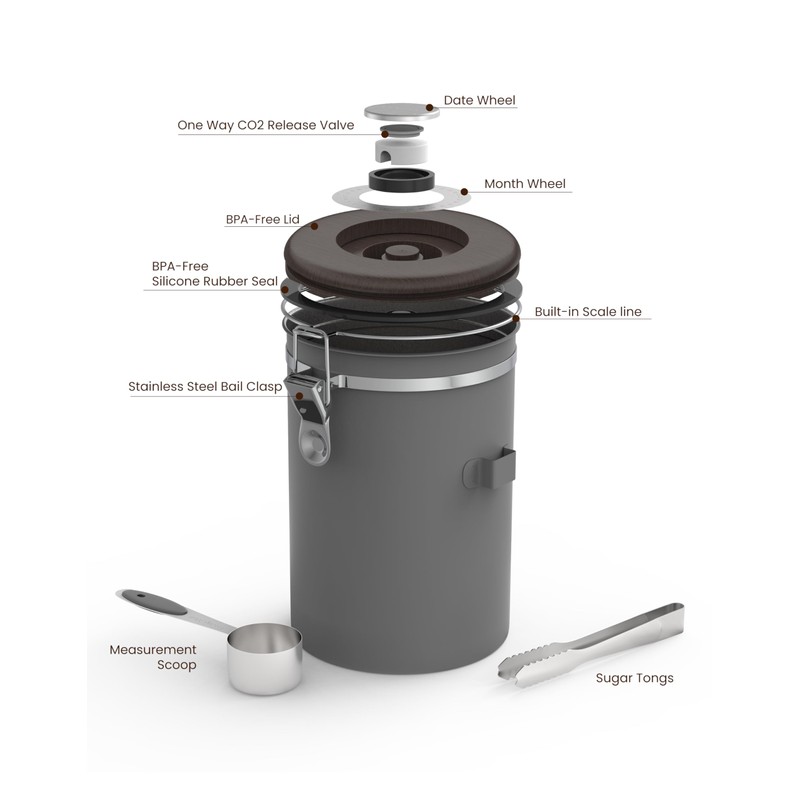 Date Wheel

One Way CO2 Release Valve

Month Wheel

BPA-Free Lid

BPA-Free
Silicone Rubber Seal

Built-in Scale line

Stainless Steel Bail Clasp

Measurement
Scoop

Sugar Tongs