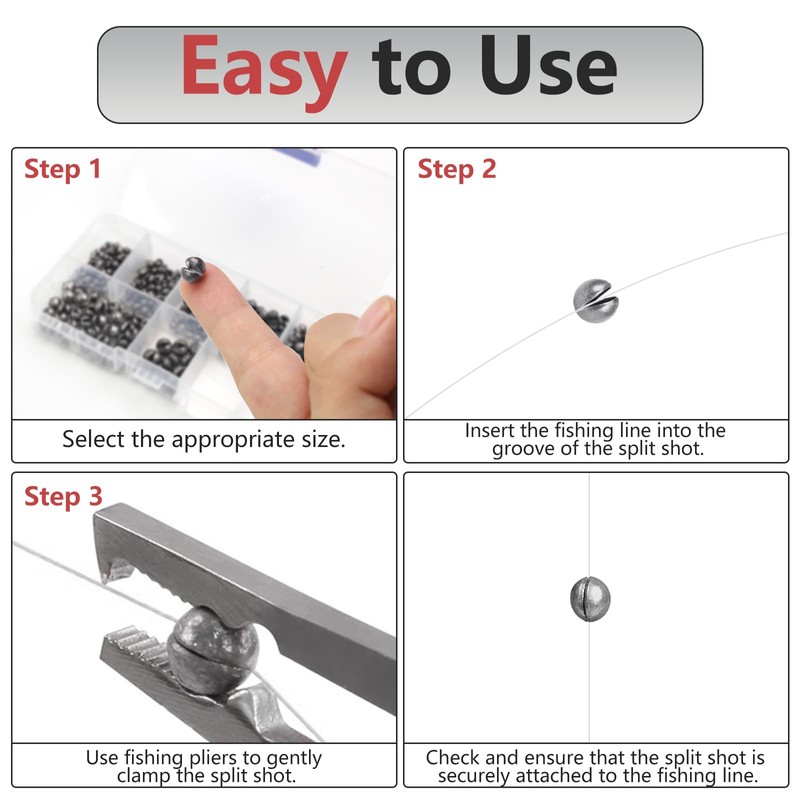 Easy to Use

Step 1

Select the appropriate size.

Step 2

Insert the fishing line into the groove of the split shot.

Step 3

Use fishing pliers to gently clamp the split shot.

Check and ensure that the split shot is securely attached to the fishing line.