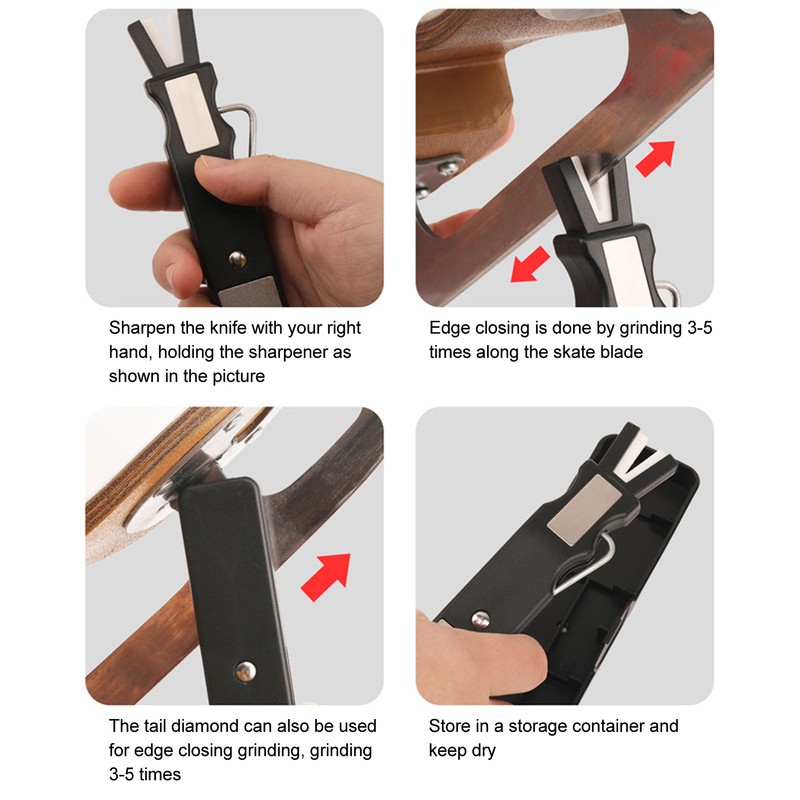 Sharpen the knife with your right hand, holding the sharpener as shown in the picture

Edge closing is done by grinding 3-5 times along the skate blade

The tail diamond can also be used for edge closing grinding, grinding 3-5 times

Store in a storage container and keep dry