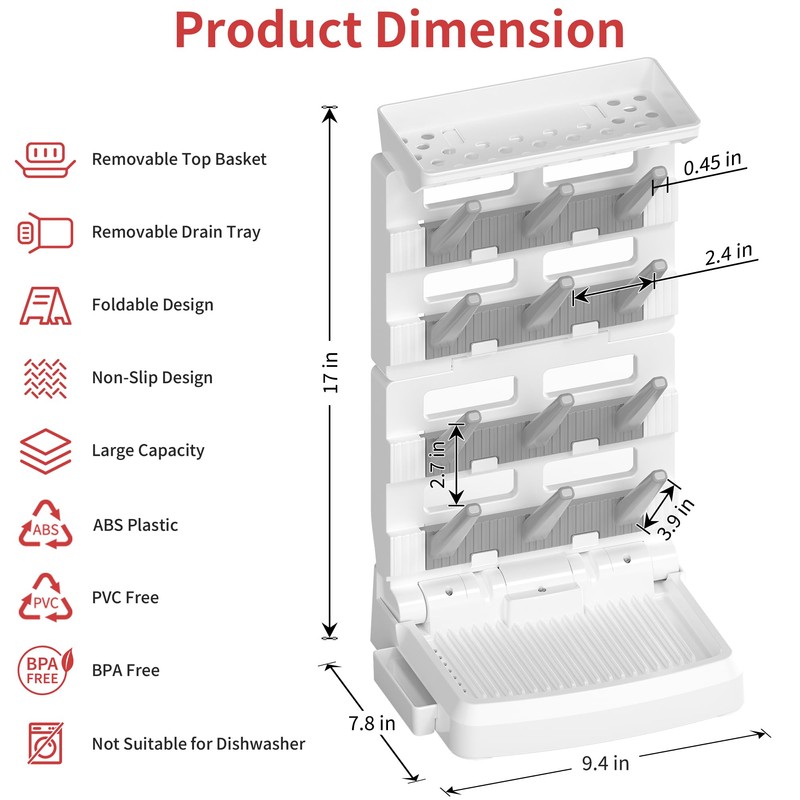 Product Dimension

Removable Top Basket

Removable Drain Tray

Foldable Design

Non-Slip Design

Large Capacity

ABS

ABS Plastic

PVC

PVC Free

BPA FREE

BPA Free

Not Suitable for Dishwasher

17 in

0.45 in

2.4 in

2.7 in

3.9 in

7.8 in

9.4 in