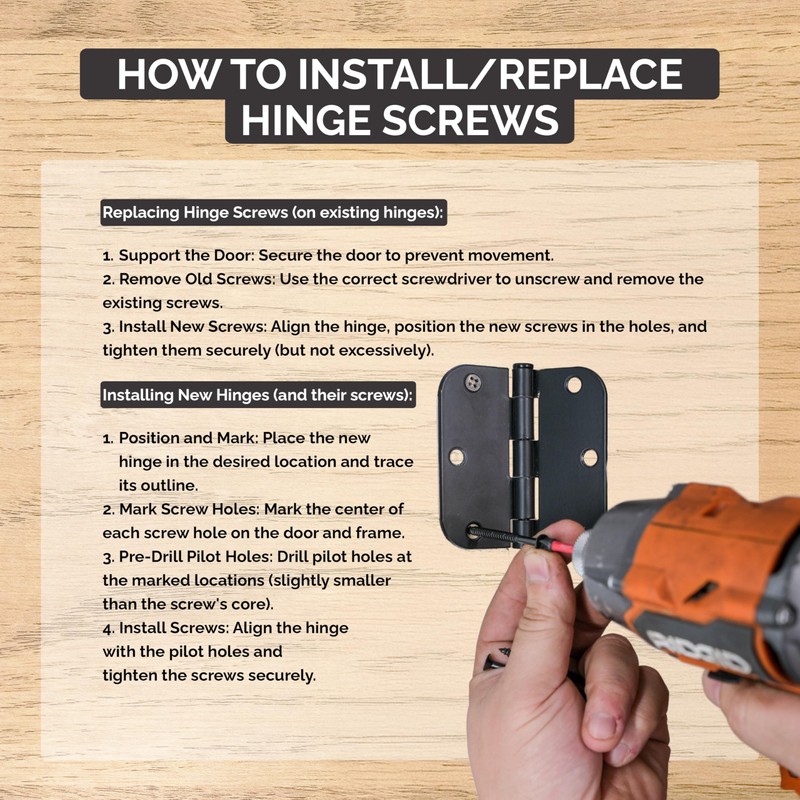 HOW TO INSTALL/REPLACE HINGE SCREWS

Replacing Hinge Screws (on existing hinges):

1. Support the Door: Secure the door to prevent movement.
2. Remove Old Screws: Use the correct screwdriver to unscrew and remove the existing screws.
3. Install New Screws: Align the hinge, position the new screws in the holes, and tighten them securely (but not excessively).

Installing New Hinges (and their screws):

1. Position and Mark: Place the new hinge in the desired location and trace its outline.
2. Mark Screw Holes: Mark the center of each screw hole on the door and frame.
3. Pre-Drill Pilot Holes: Drill pilot holes at the marked locations (slightly smaller than the screw's core).
4. Install Screws: Align the hinge with the pilot holes and tighten the screws securely.

RIDGID