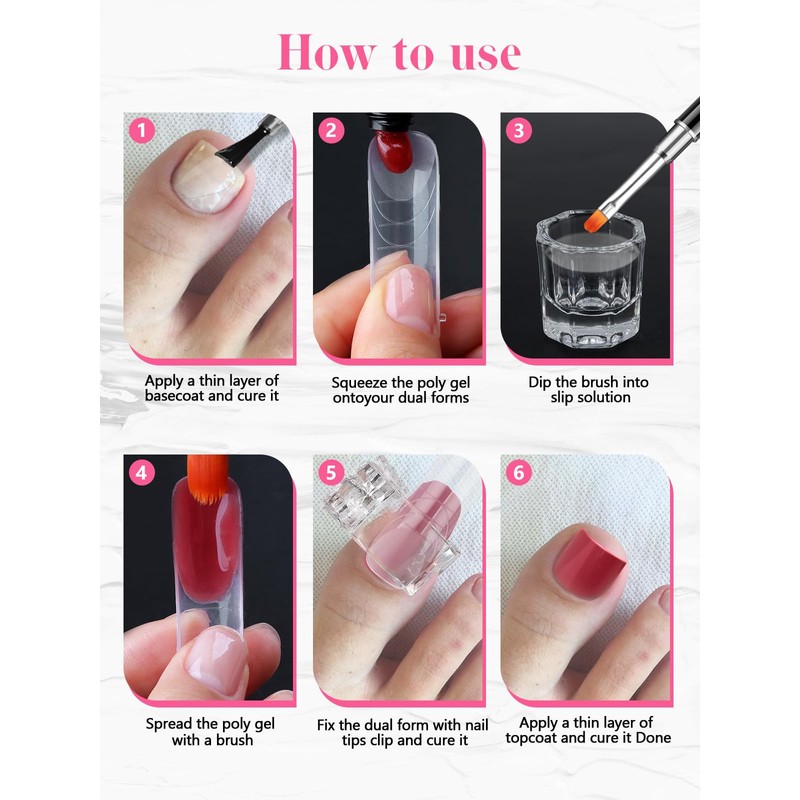 How to use

1
Apply a thin layer of basecoat and cure it

2
Squeeze the poly gel ontoyour dual forms

3
Dip the brush into slip solution

4
Spread the poly gel with a brush

5
Fix the dual form with nail tips clip and cure it

6
Apply a thin layer of topcoat and cure it Done