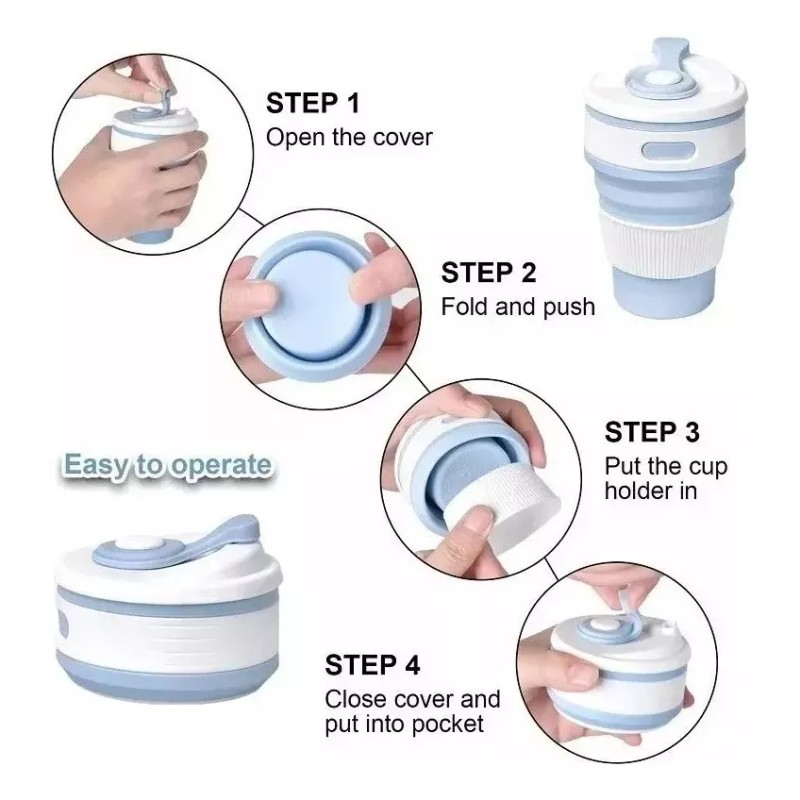 STEP 1
Open the cover

STEP 2
Fold and push

STEP 3
Put the cup holder in

Easy to operate

STEP 4
Close cover and put into pocket