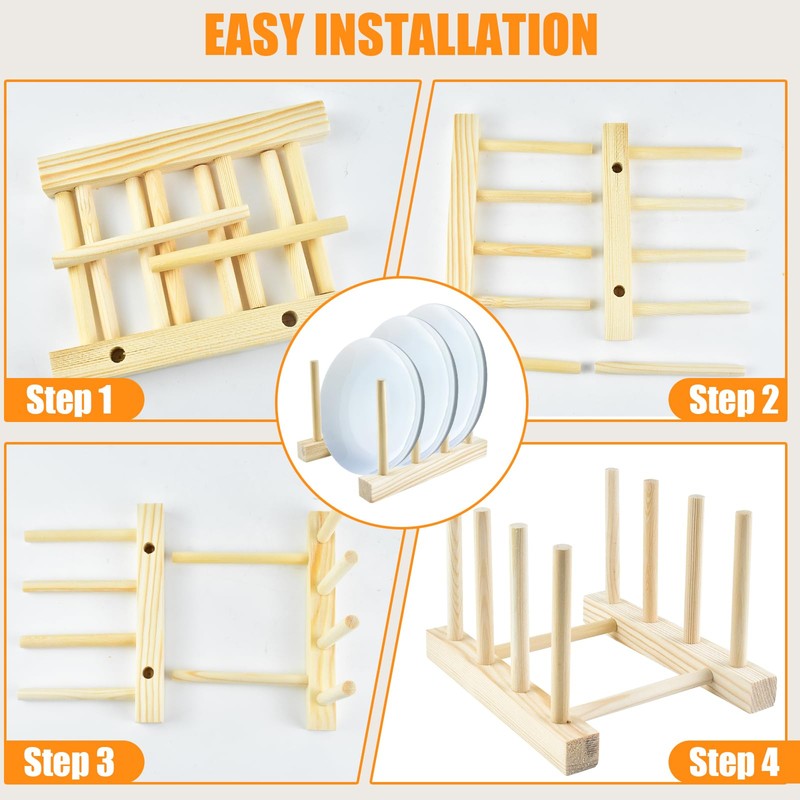 EASY INSTALLATION

Step 1

Step 2

Step 3

Step 4