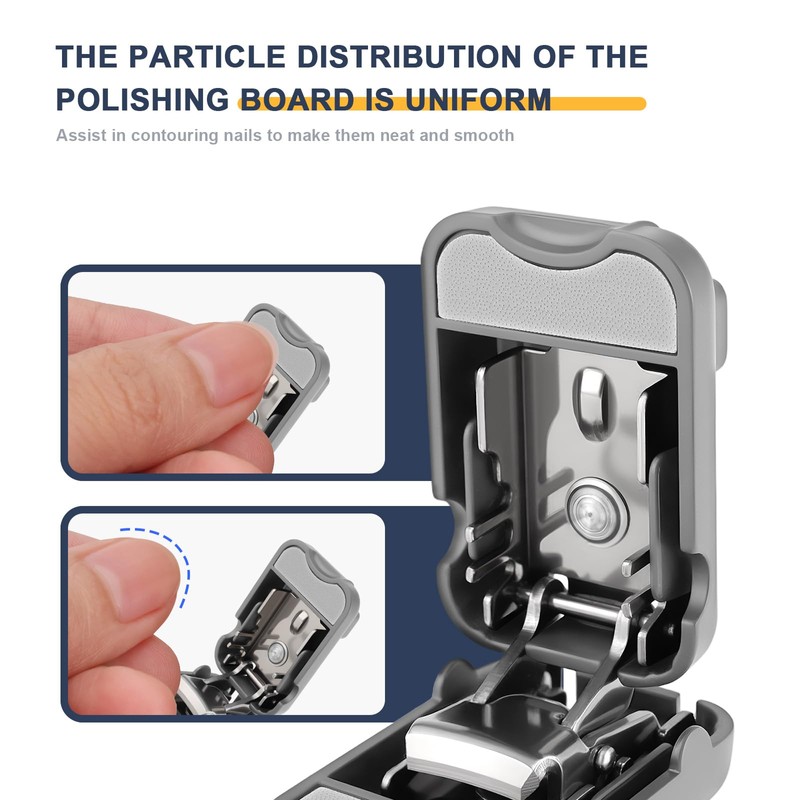 THE PARTICLE DISTRIBUTION OF THE POLISHING BOARD IS UNIFORM

Assist in contouring nails to make them neat and smooth