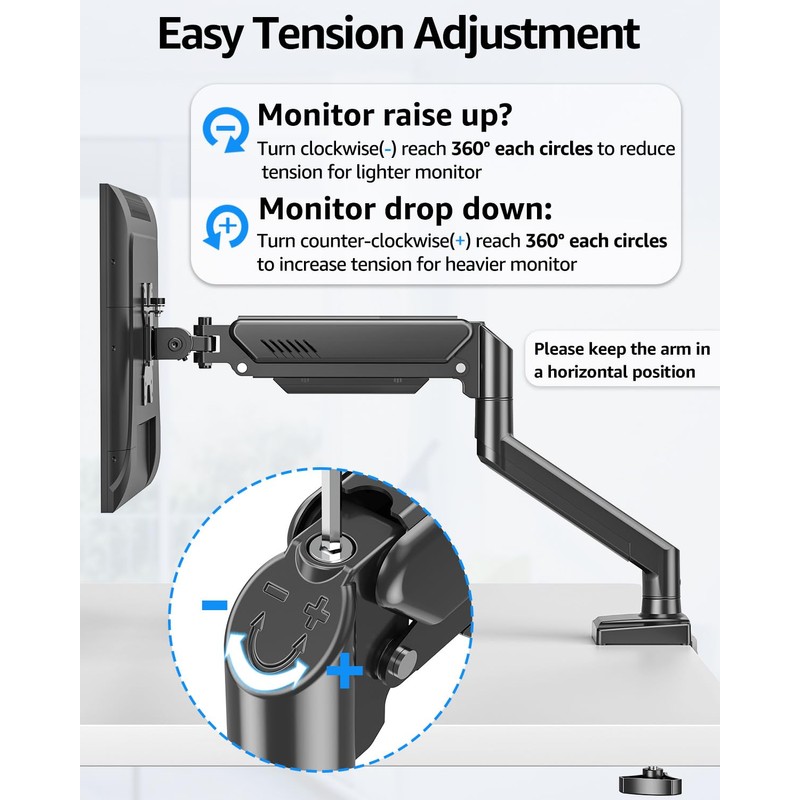 Easy Tension Adjustment

Monitor raise up?
Turn clockwise(-) reach 360° each circles to reduce tension for lighter monitor

Monitor drop down:
Turn counter-clockwise(+) reach 360° each circles to increase tension for heavier monitor

Please keep the arm in a horizontal position

-
+