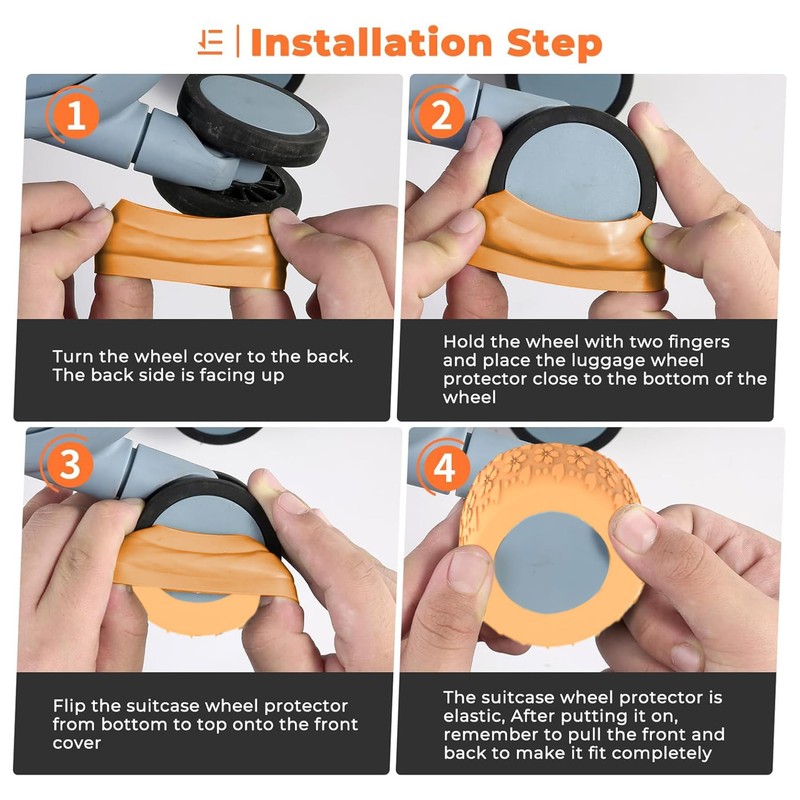 Installation Step

1

Turn the wheel cover to the back. The back side is facing up

2

Hold the wheel with two fingers and place the luggage wheel protector close to the bottom of the wheel

3

Flip the suitcase wheel protector from bottom to top onto the front cover

4

The suitcase wheel protector is elastic, After putting it on, remember to pull the front and back to make it fit completely