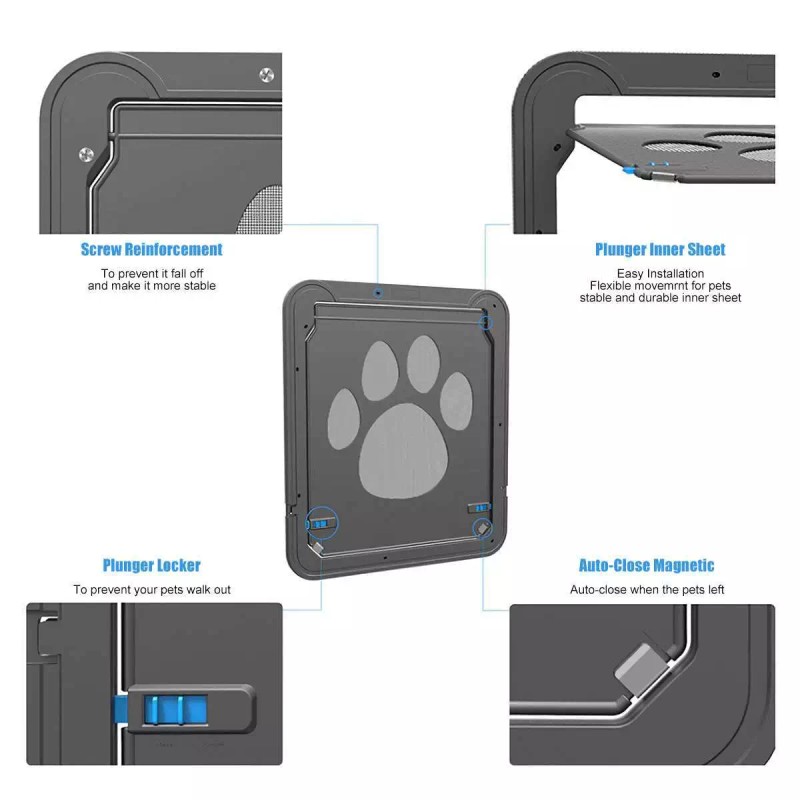 Screw Reinforcement
To prevent it fall off and make it more stable

Plunger Inner Sheet
Easy Installation
Flexible movemrnt for pets
stable and durable inner sheet

Plunger Locker
To prevent your pets walk out

Auto-Close Magnetic
Auto-close when the pets left