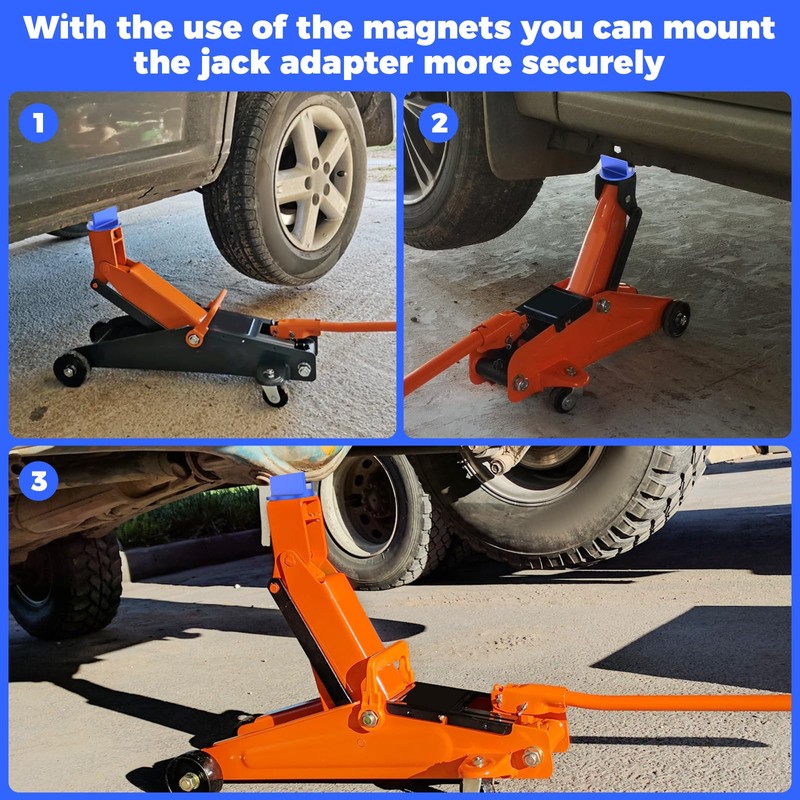 With the use of the magnets you can mount the jack adapter more securely

1

2

3