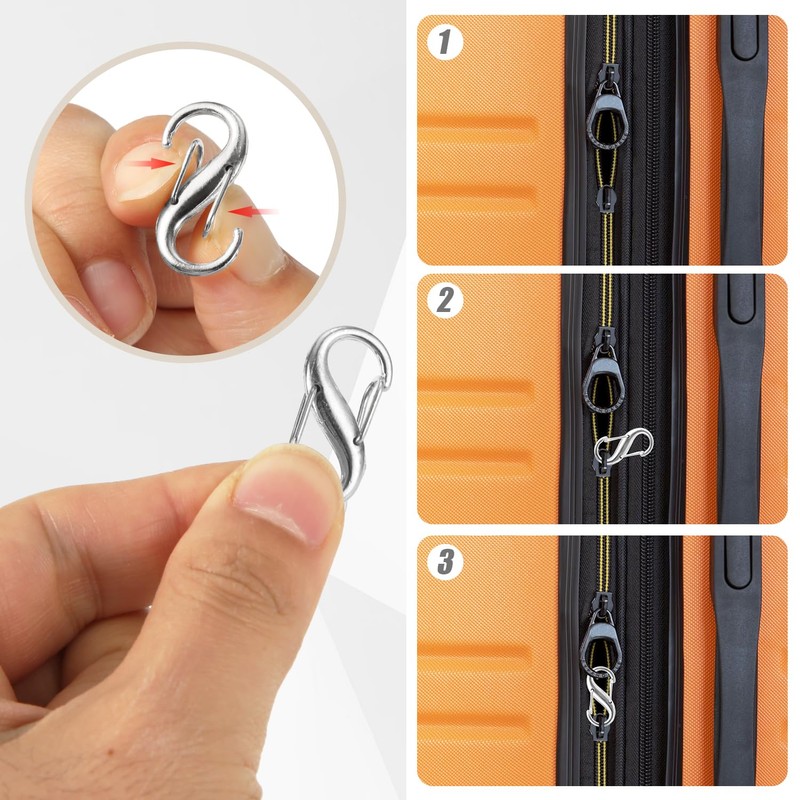 1

2

3